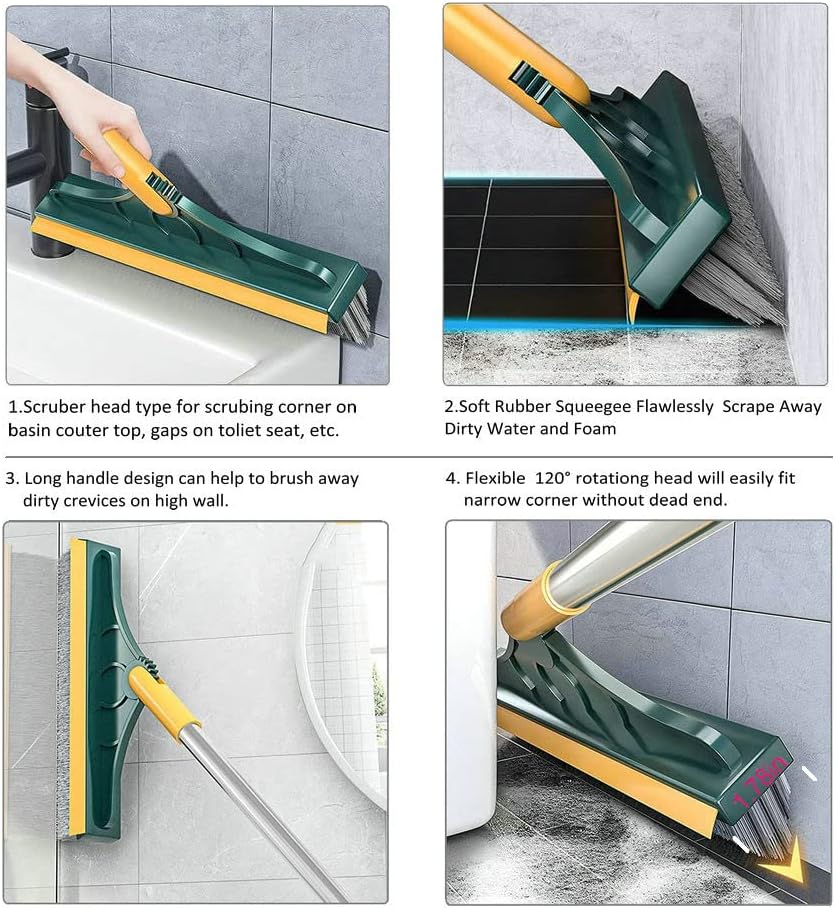 1.Scruber head type for scrubing corner on basin couter top, gaps on toliet seat, etc.

2.Soft Rubber Squeegee Flawlessly Scrape Away Dirty Water and Foam

3. Long handle design can help to brush away dirty crevices on high wall.

4. Flexible 120° rotationg head will easily fit narrow corner without dead end.

1.78in