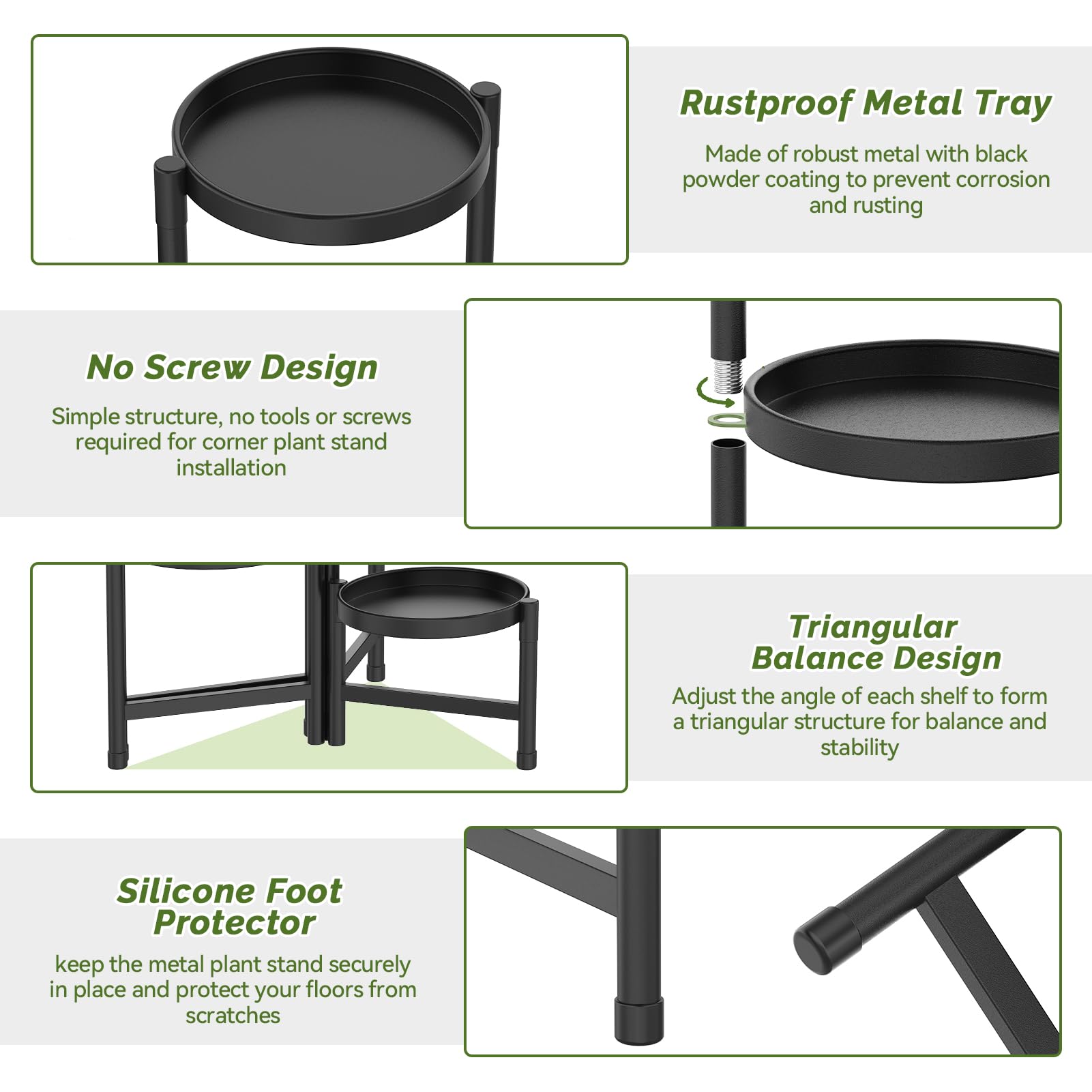 Rustproof Metal Tray

Made of robust metal with black powder coating to prevent corrosion and rusting

No Screw Design

Simple structure, no tools or screws required for corner plant stand installation

Triangular Balance Design

Adjust the angle of each shelf to form a triangular structure for balance and stability

Silicone Foot Protector

keep the metal plant stand securely in place and protect your floors from scratches