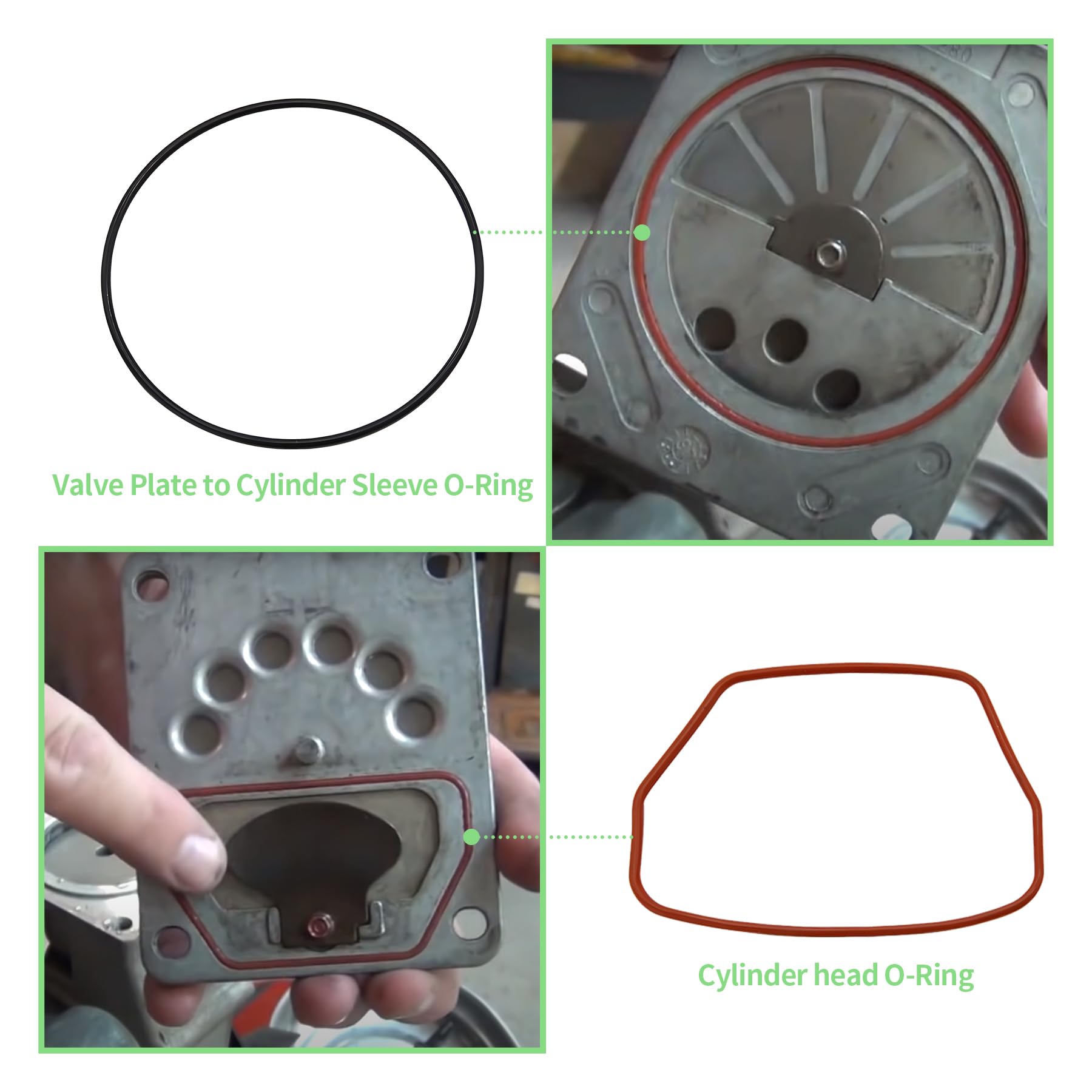 Valve Plate to Cylinder Sleeve O-Ring

Cylinder head O-Ring