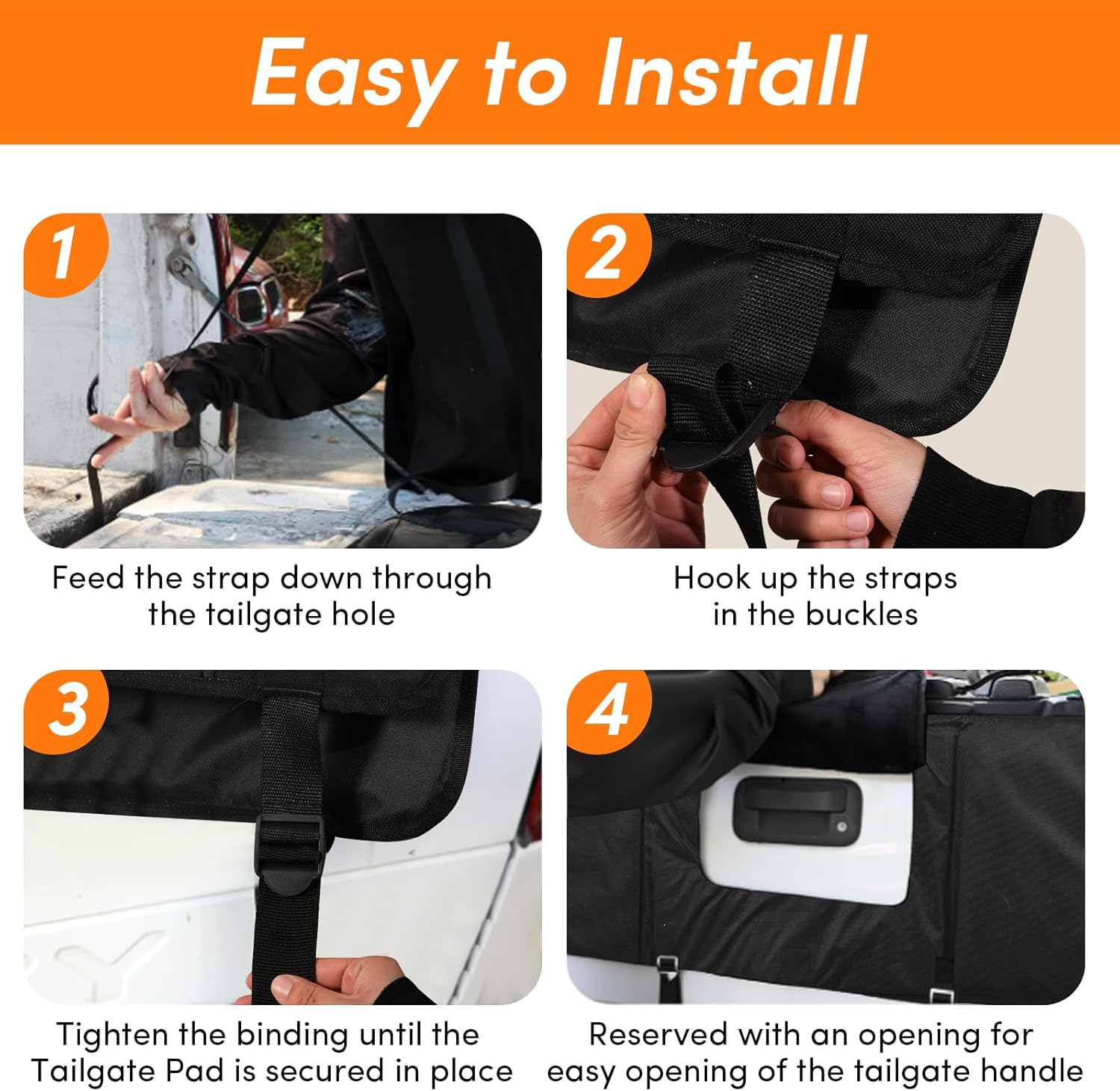 Easy to Install

1

Feed the strap down through the tailgate hole

2

Hook up the straps in the buckles

3

Tighten the binding until the Tailgate Pad is secured in place

4

Reserved with an opening for easy opening of the tailgate handle