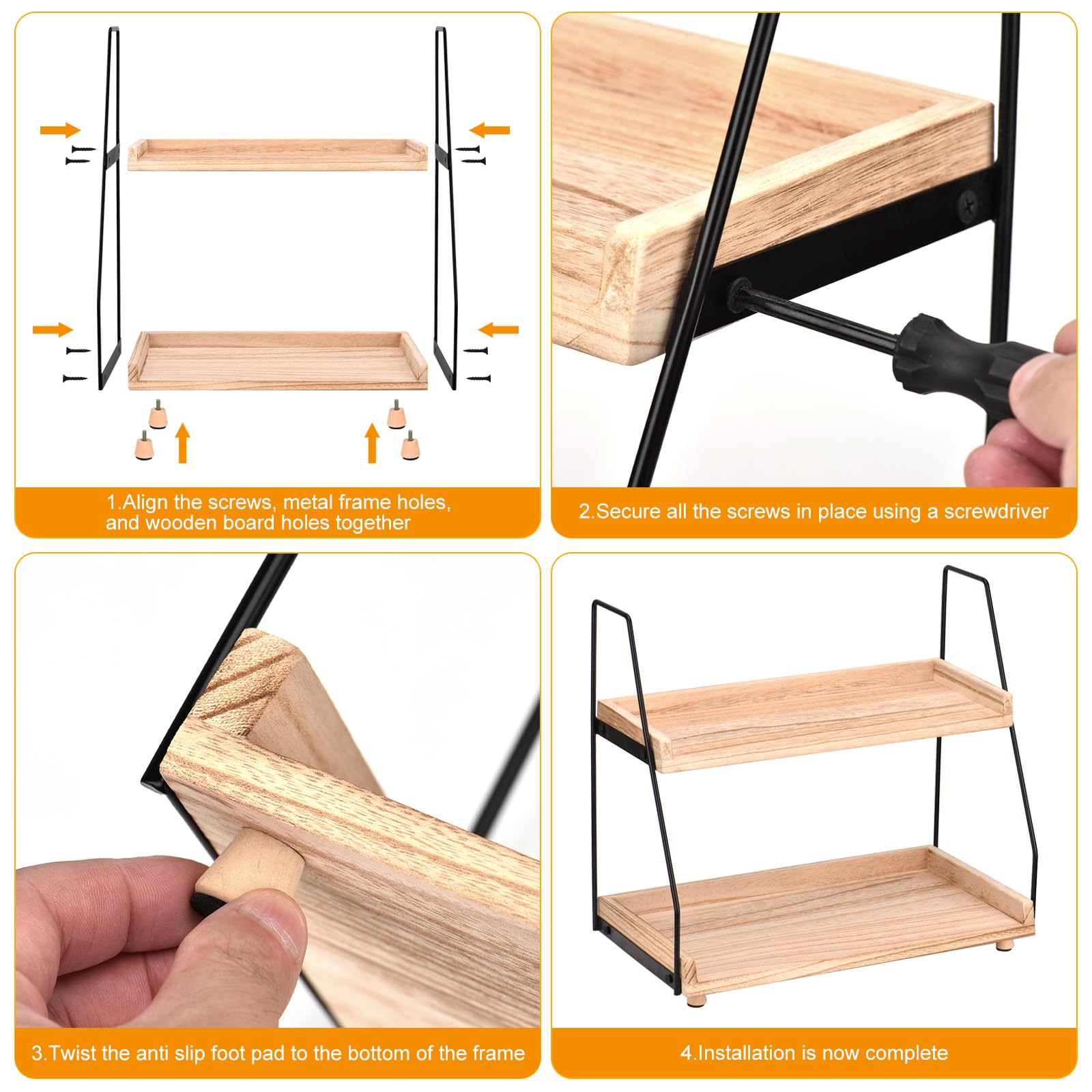 1.Align the screws, metal frame holes, and wooden board holes together

2.Secure all the screws in place using a screwdriver

3.Twist the anti slip foot pad to the bottom of the frame

4.Installation is now complete