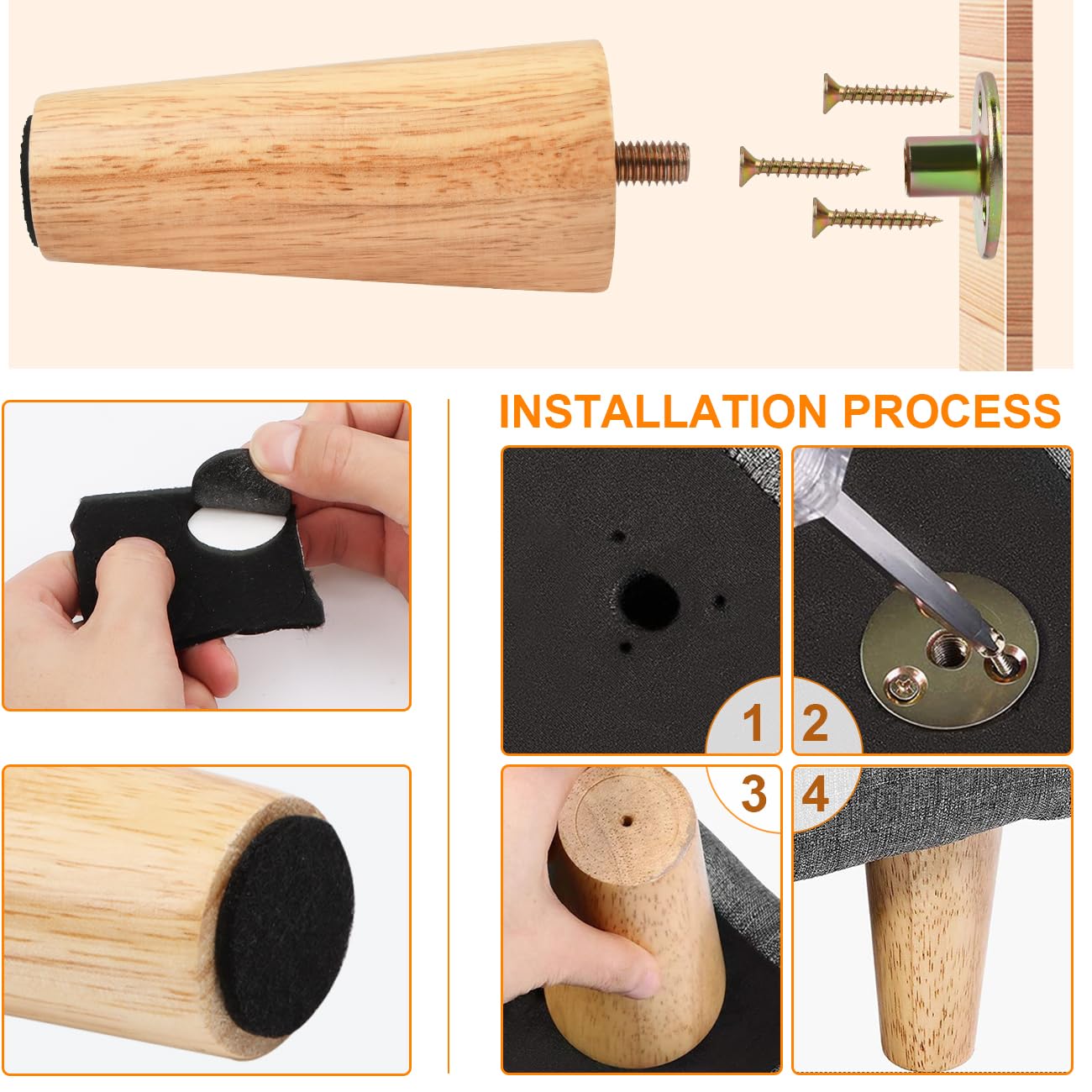 INSTALLATION PROCESS

1

2

3

4