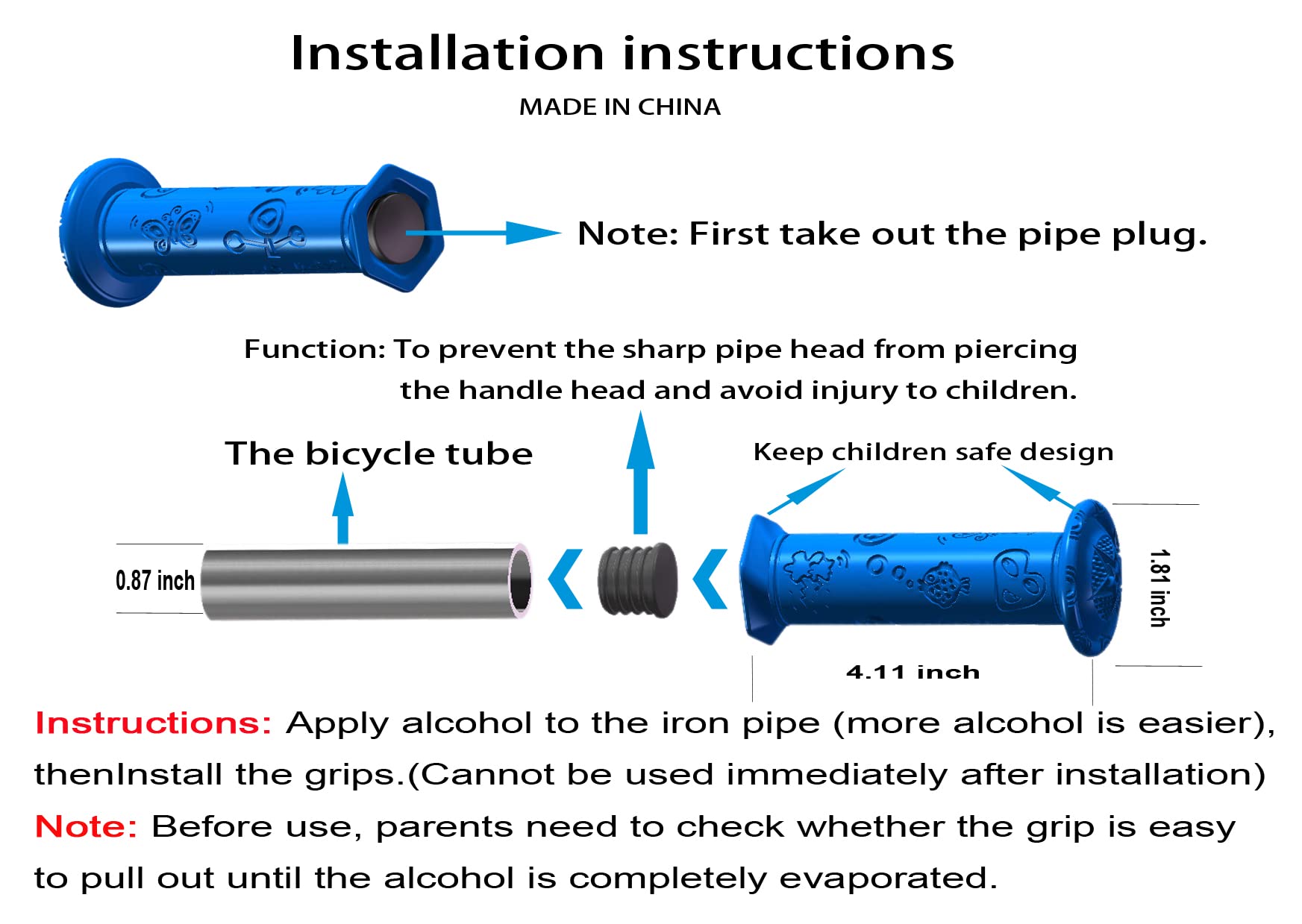 Installation instructions

MADE IN CHINA

Note: First take out the pipe plug.

Function: To prevent the sharp pipe head from piercing the handle head and avoid injury to children.

The bicycle tube

Keep children safe design

0.87 inch

1.81 inch

4.11 inch

Instructions: Apply alcohol to the iron pipe (more alcohol is easier), thenInstall the grips.(Cannot be used immediately after installation)

Note: Before use, parents need to check whether the grip is easy to pull out until the alcohol is completely evaporated.