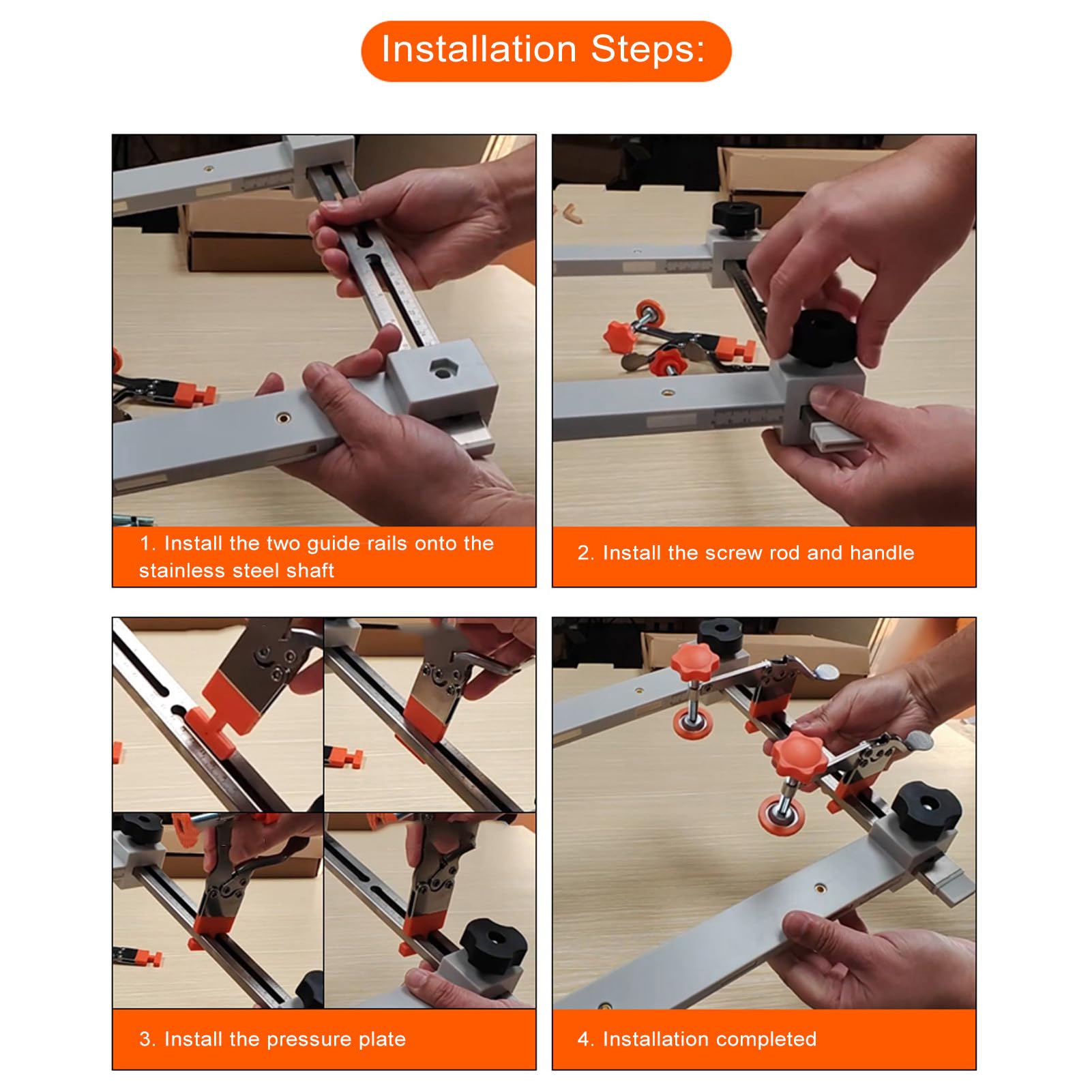 Installation Steps:

1. Install the two guide rails onto the stainless steel shaft

2. Install the screw rod and handle

3. Install the pressure plate

4. Installation completed