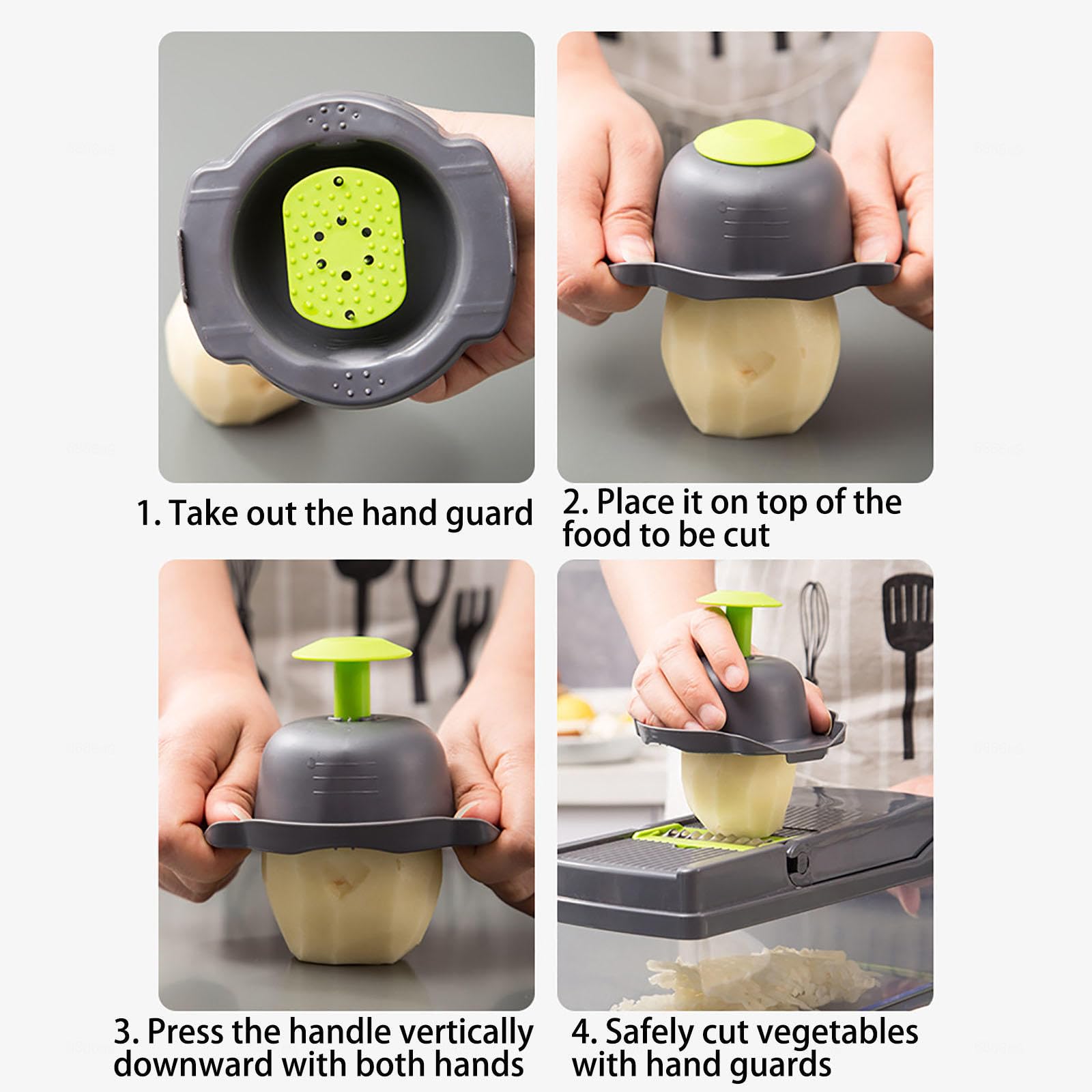 1. Take out the hand guard

2. Place it on top of the food to be cut

3. Press the handle vertically downward with both hands

4. Safely cut vegetables with hand guards