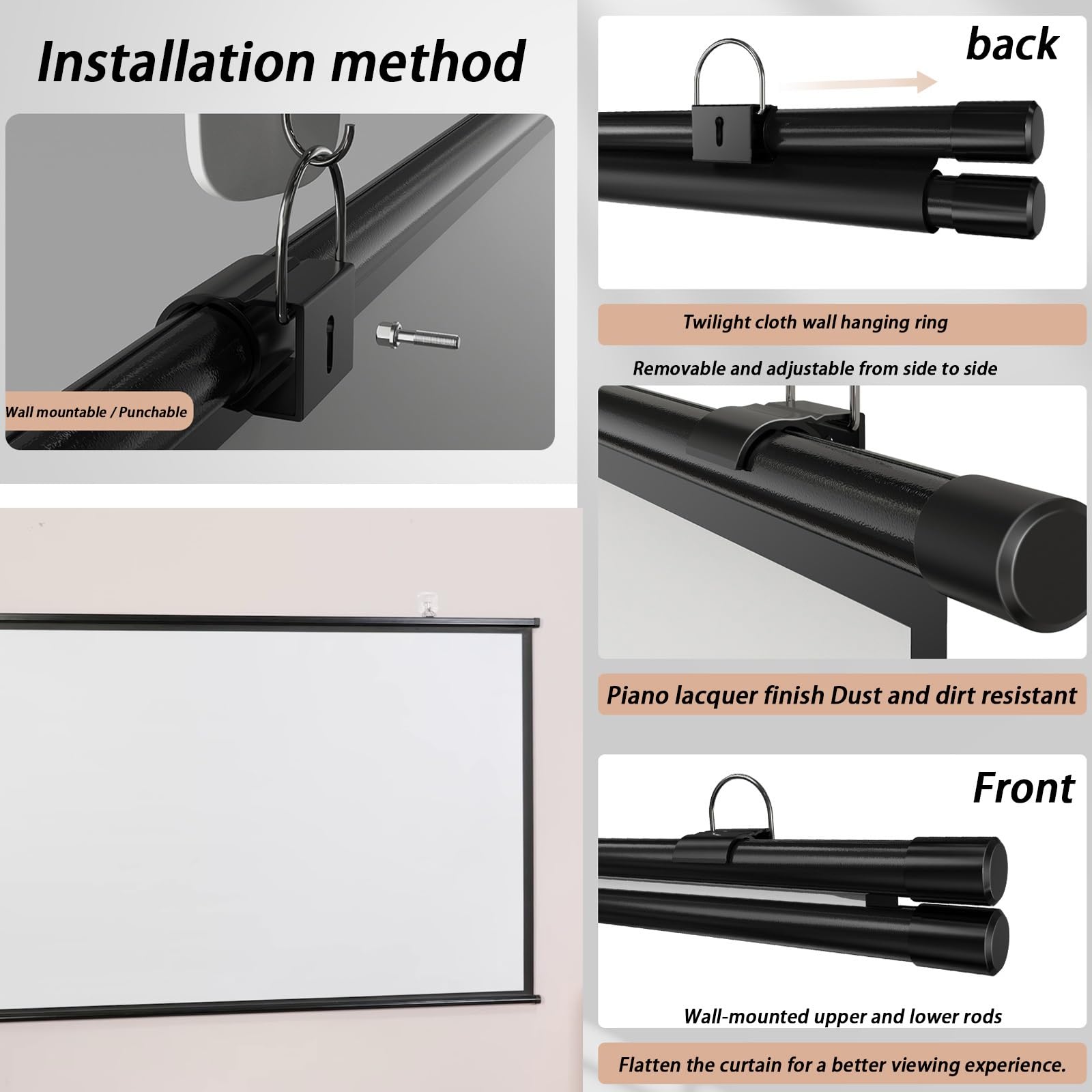 Installation method

Wall mountable / Punchable

back

Twilight cloth wall hanging ring

Removable and adjustable from side to side

Piano lacquer finish Dust and dirt resistant

Front

Wall-mounted upper and lower rods

Flatten the curtain for a better viewing experience.