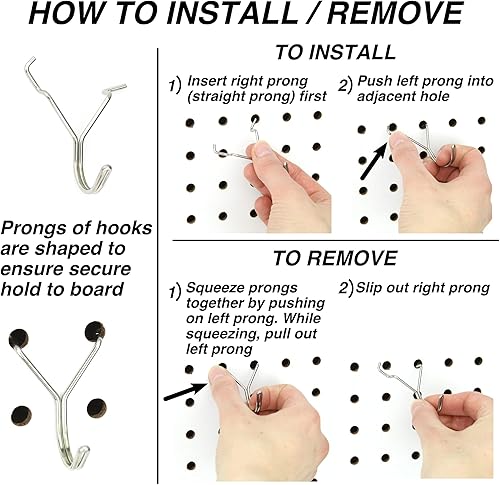 HOW TO INSTALL / REMOVE

Prongs of hooks are shaped to ensure secure hold to board

TO INSTALL

1) Insert right prong (straight prong) first

2) Push left prong into adjacent hole

TO REMOVE

1) Squeeze prongs together by pushing on left prong. While squeezing, pull out left prong

2) Slip out right prong