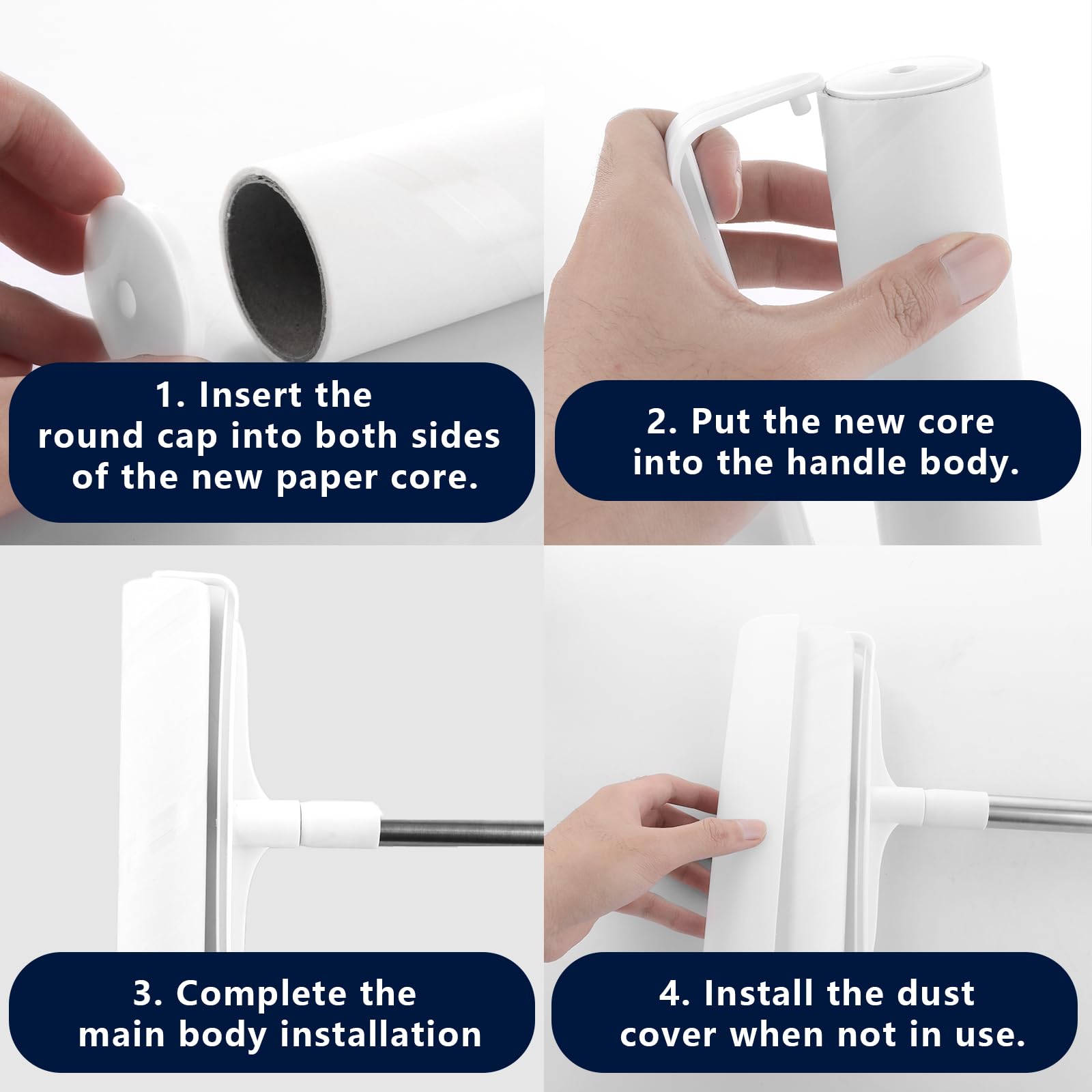 1. Insert the round cap into both sides of the new paper core.

2. Put the new core into the handle body.

3. Complete the main body installation

4. Install the dust cover when not in use.