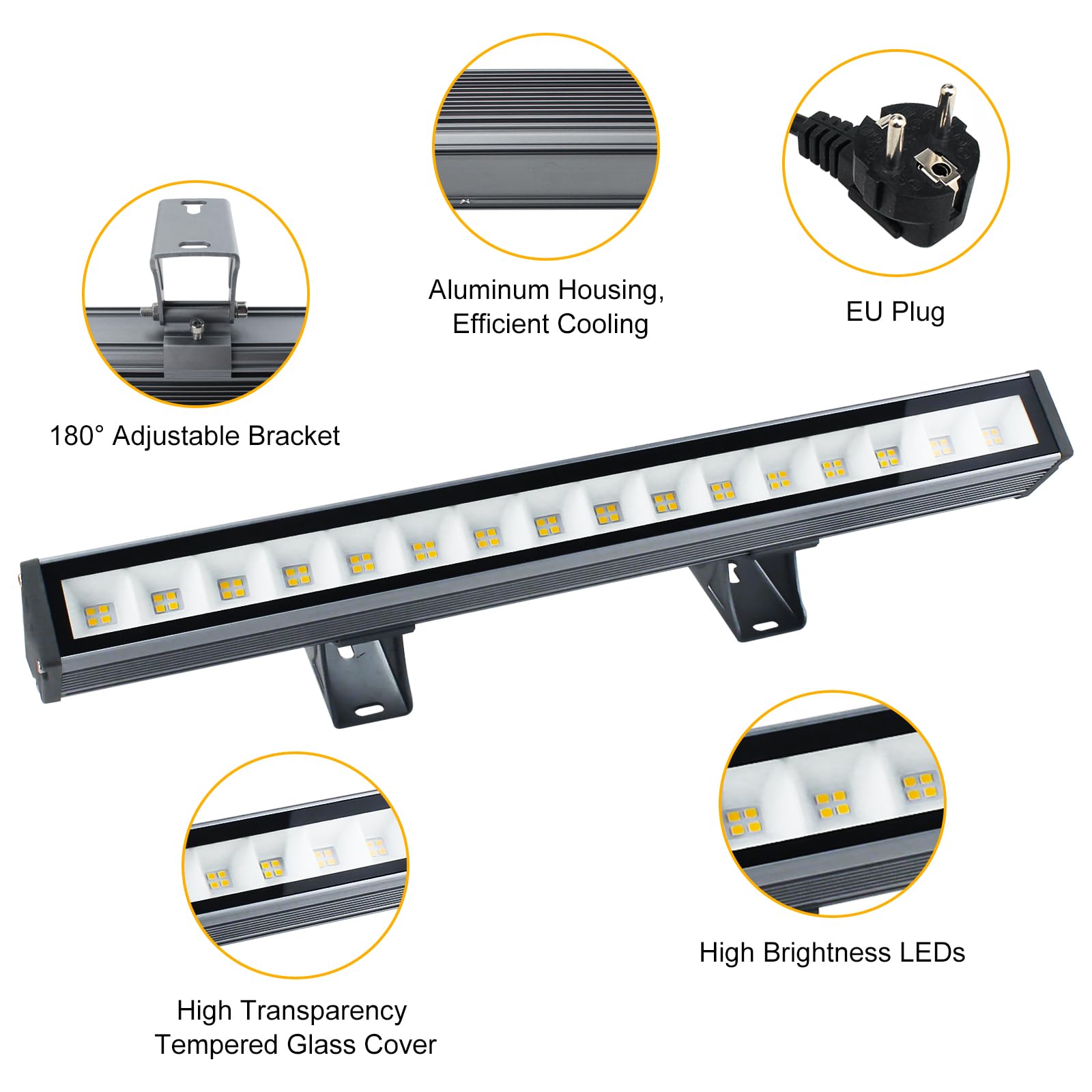 Aluminum Housing, Efficient Cooling

EU Plug

180° Adjustable Bracket

High Brightness LEDs

High Transparency Tempered Glass Cover