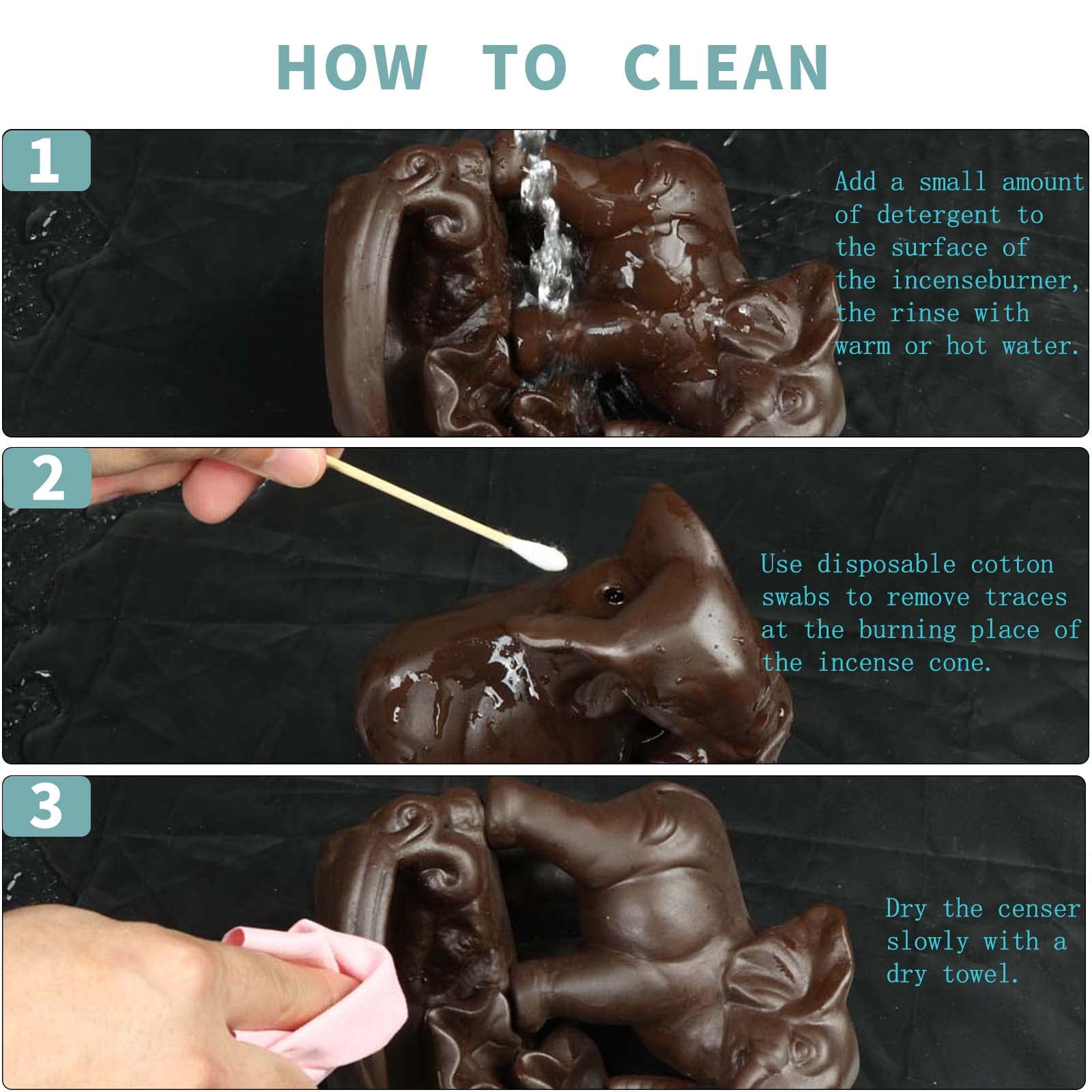 HOW TO CLEAN

1

Add a small amount of detergent to the surface of the incenseburner, the rinse with warm or hot water.

2

Use disposable cotton swabs to remove traces at the burning place of the incense cone.

3

Dry the censer slowly with a dry towel.