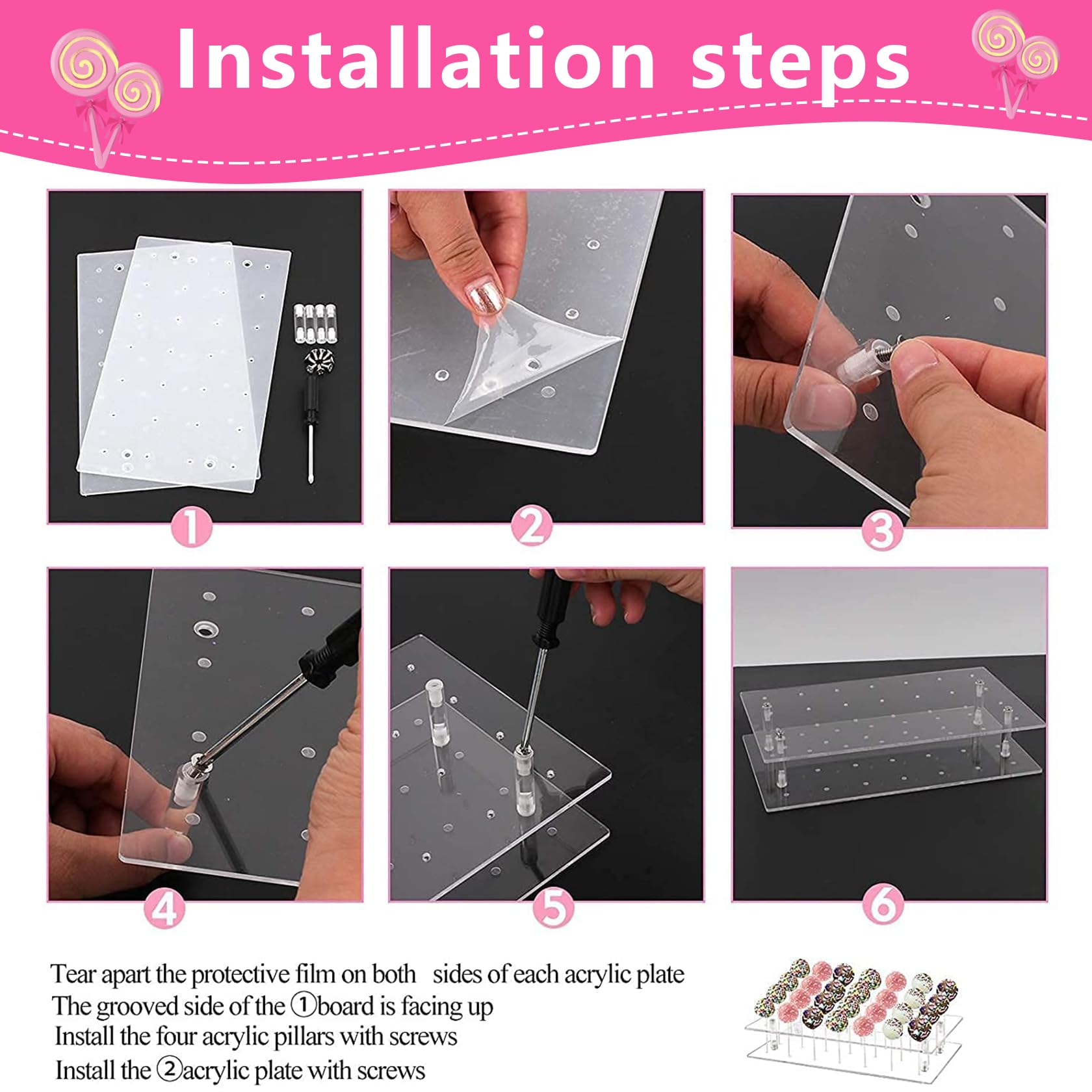 Installation steps

1

2

3

4

5

6

Tear apart the protective film on both sides of each acrylic plate
The grooved side of the ①board is facing up
Install the four acrylic pillars with screws
Install the ②acrylic plate with screws