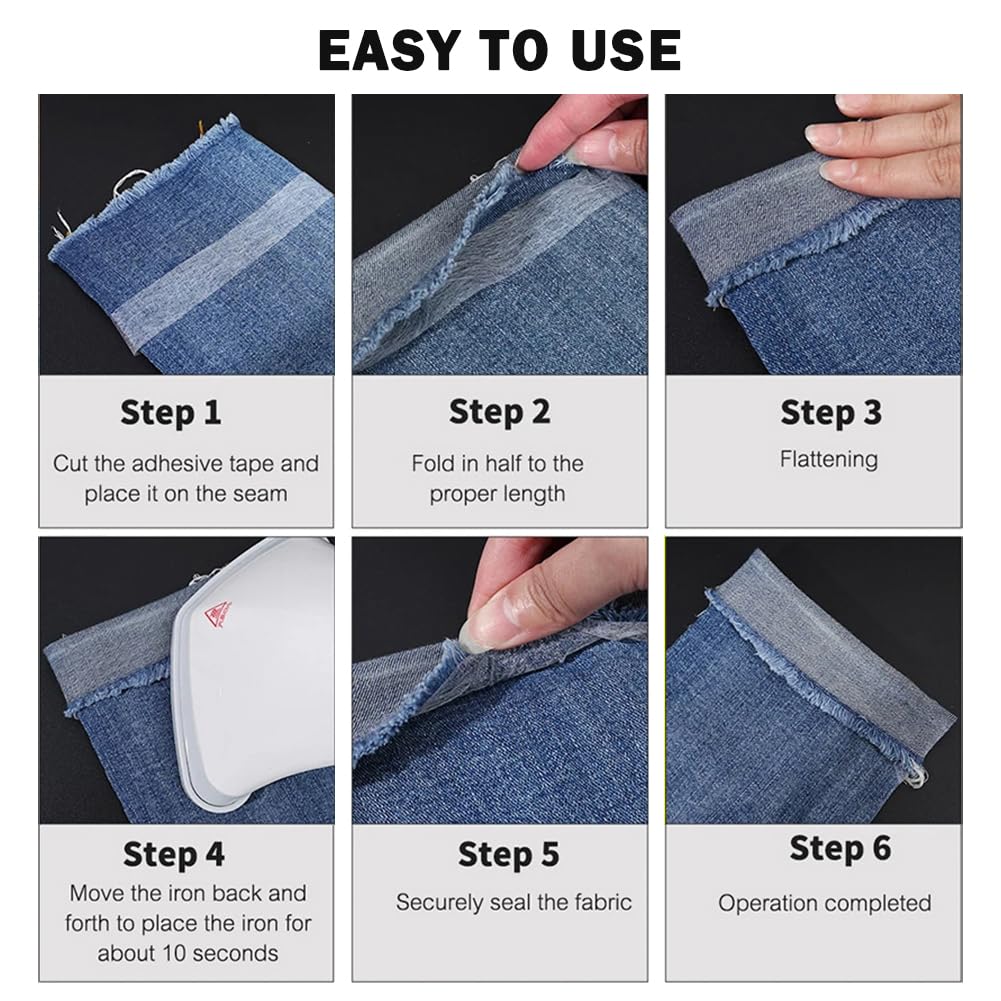 EASY TO USE

Step 1
Cut the adhesive tape and place it on the seam

Step 2
Fold in half to the proper length

Step 3
Flattening

Step 4
Move the iron back and forth to place the iron for about 10 seconds

Step 5
Securely seal the fabric

Step 6
Operation completed