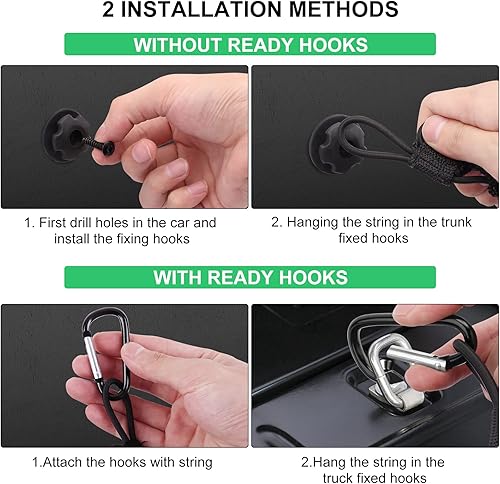 2 INSTALLATION METHODS

WITHOUT READY HOOKS

1. First drill holes in the car and install the fixing hooks

2. Hanging the string in the trunk fixed hooks

WITH READY HOOKS

1.Attach the hooks with string

2.Hang the string in the truck fixed hooks