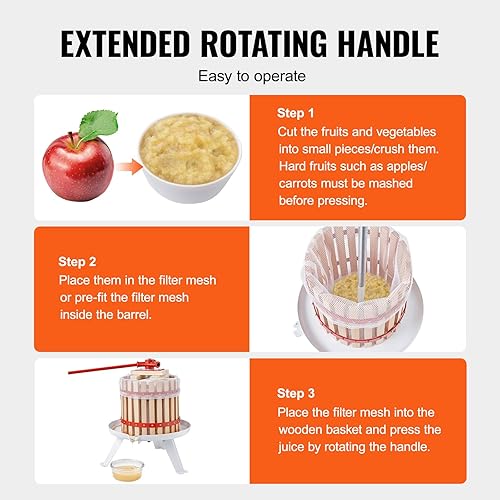 EXTENDED ROTATING HANDLE

Easy to operate

Step 1
Cut the fruits and vegetables into small pieces/crush them. Hard fruits such as apples/ carrots must be mashed before pressing.

Step 2
Place them in the filter mesh or pre-fit the filter mesh inside the barrel.

Step 3
Place the filter mesh into the wooden basket and press the juice by rotating the handle.