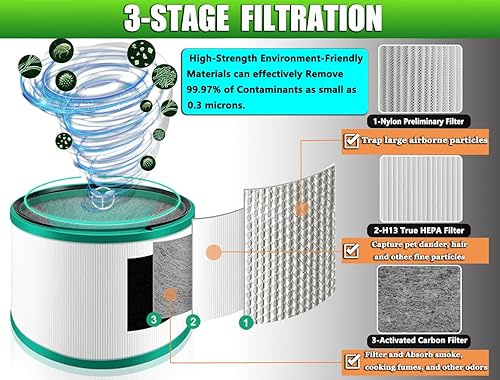 3-STAGE FILTRATION

High-Strength Environment-Friendly Materials can effectively Remove 99.97% of Contaminants as small as 0.3 microns.

1-Nylon Preliminary Filter

Trap large airborne particles

2-H13 True HEPA Filter

Capture pet dander, hair and other fine particles

3-Activated Carbon Filter

Filter and Absorb smoke, cooking fumes, and other odors

3

2

1