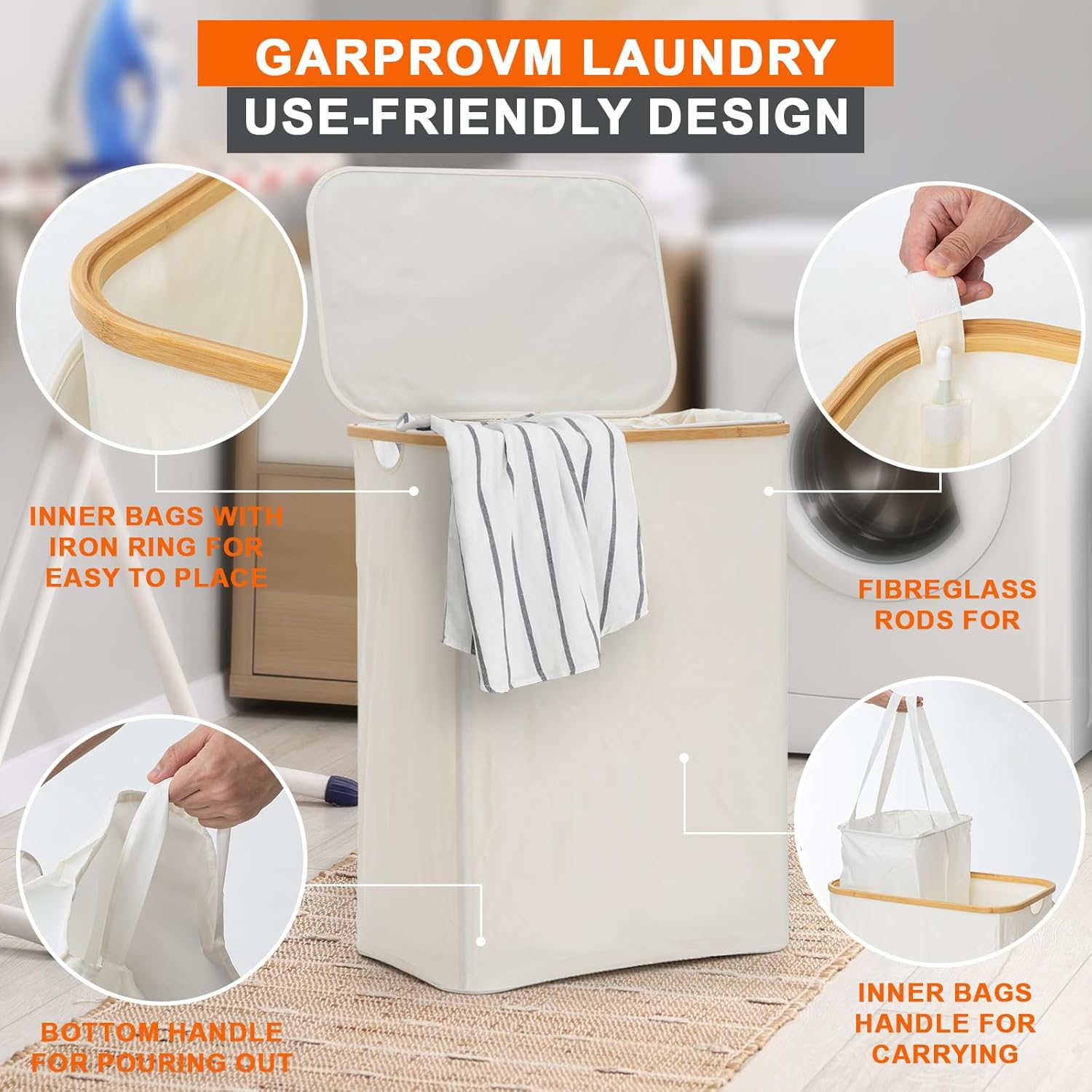 GARPROVM LAUNDRY
USE-FRIENDLY DESIGN

INNER BAGS WITH IRON RING FOR EASY TO PLACE

FIBREGLASS RODS FOR

BOTTOM HANDLE FOR POURING OUT

INNER BAGS HANDLE FOR CARRYING