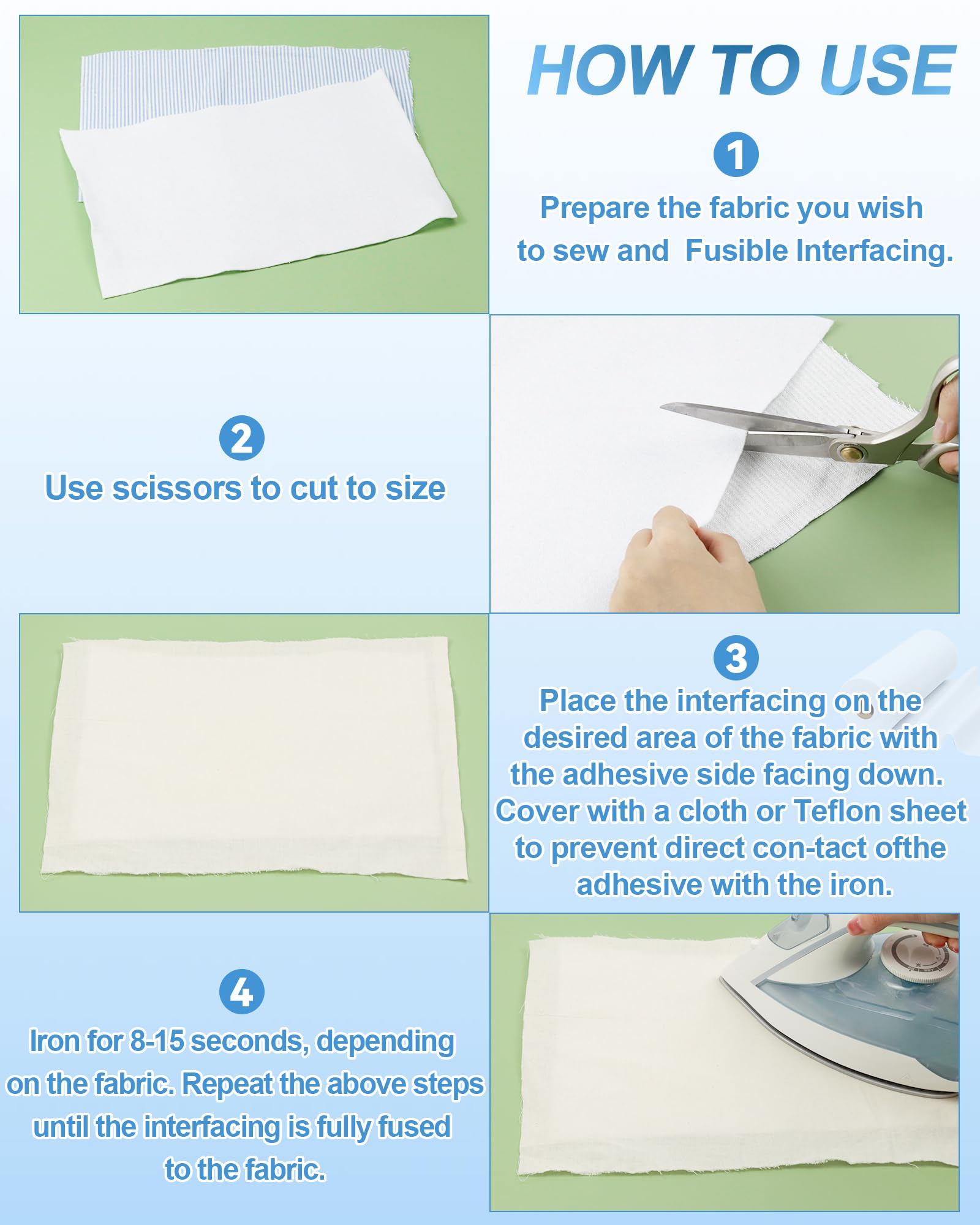 HOW TO USE

1

Prepare the fabric you wish to sew and  Fusible Interfacing.

2

Use scissors to cut to size

3

Place the interfacing on the desired area of the fabric with the adhesive side facing down. Cover with a cloth or Teflon sheet to prevent direct con-tact ofthe adhesive with the iron.

4

Iron for 8-15 seconds, depending on the fabric. Repeat the above steps until the interfacing is fully fused to the fabric.