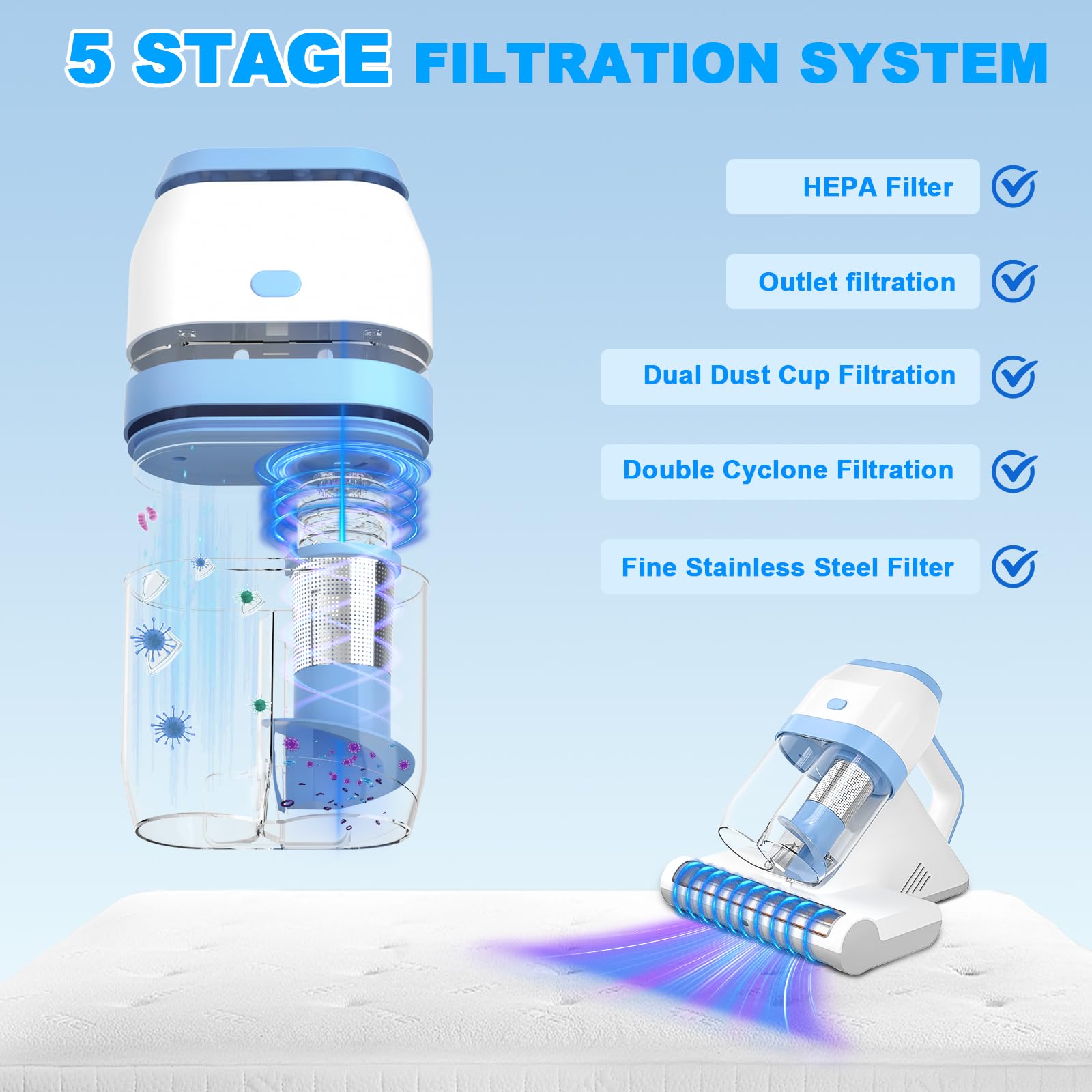 5 STAGE FILTRATION SYSTEM

HEPA Filter

Outlet filtration

Dual Dust Cup Filtration

Double Cyclone Filtration

Fine Stainless Steel Filter