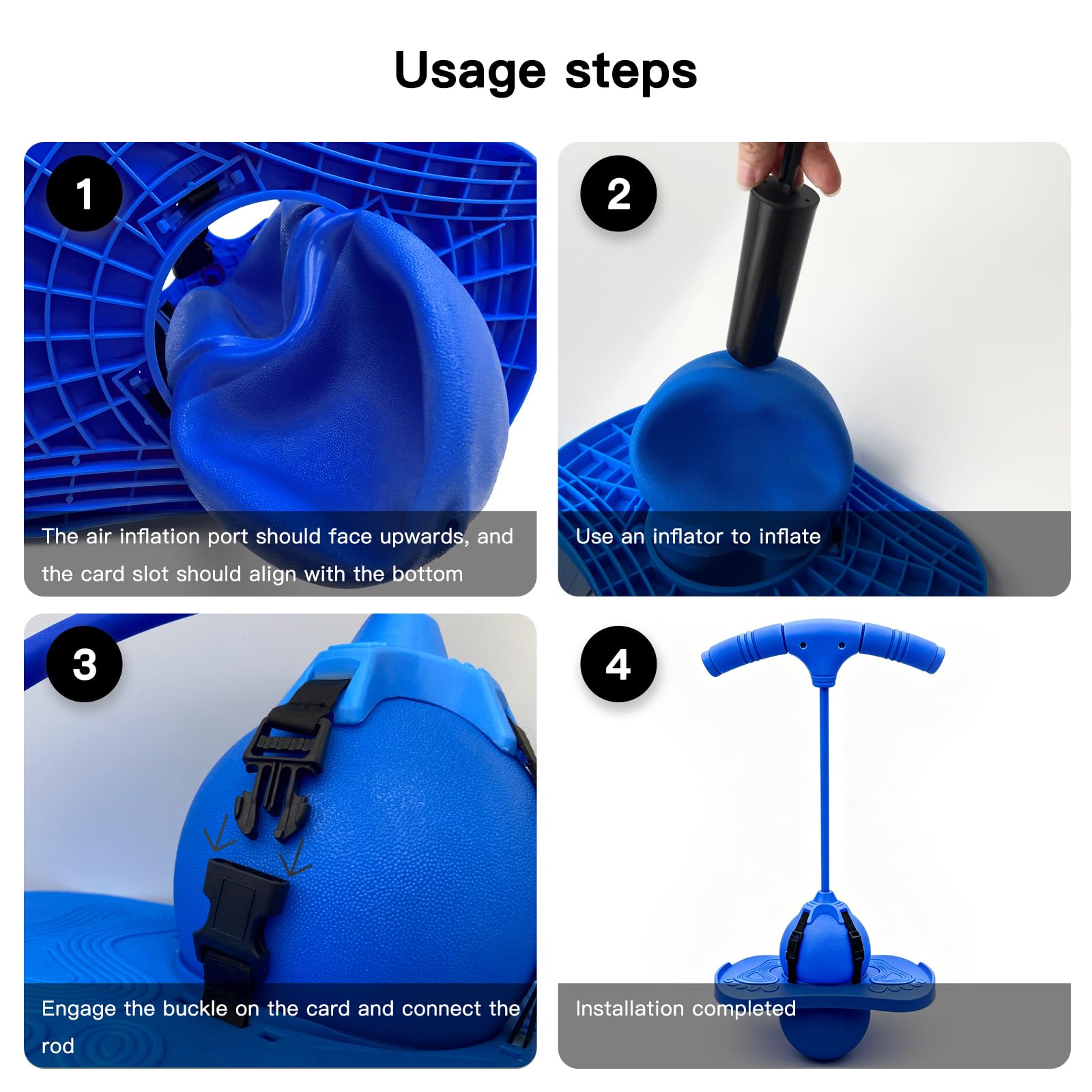 Usage steps

1

The air inflation port should face upwards, and the card slot should align with the bottom

2

Use an inflator to inflate

3

Engage the buckle on the card and connect the rod

4

Installation completed