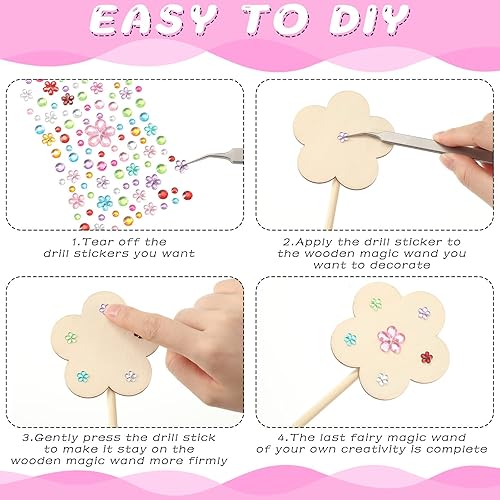 EASY TO DIY

1.Tear off the drill stickers you want

2.Apply the drill sticker to the wooden magic wand you want to decorate

3.Gently press the drill stick to make it stay on the wooden magic wand more firmly

4.The last fairy magic wand of your own creativity is complete