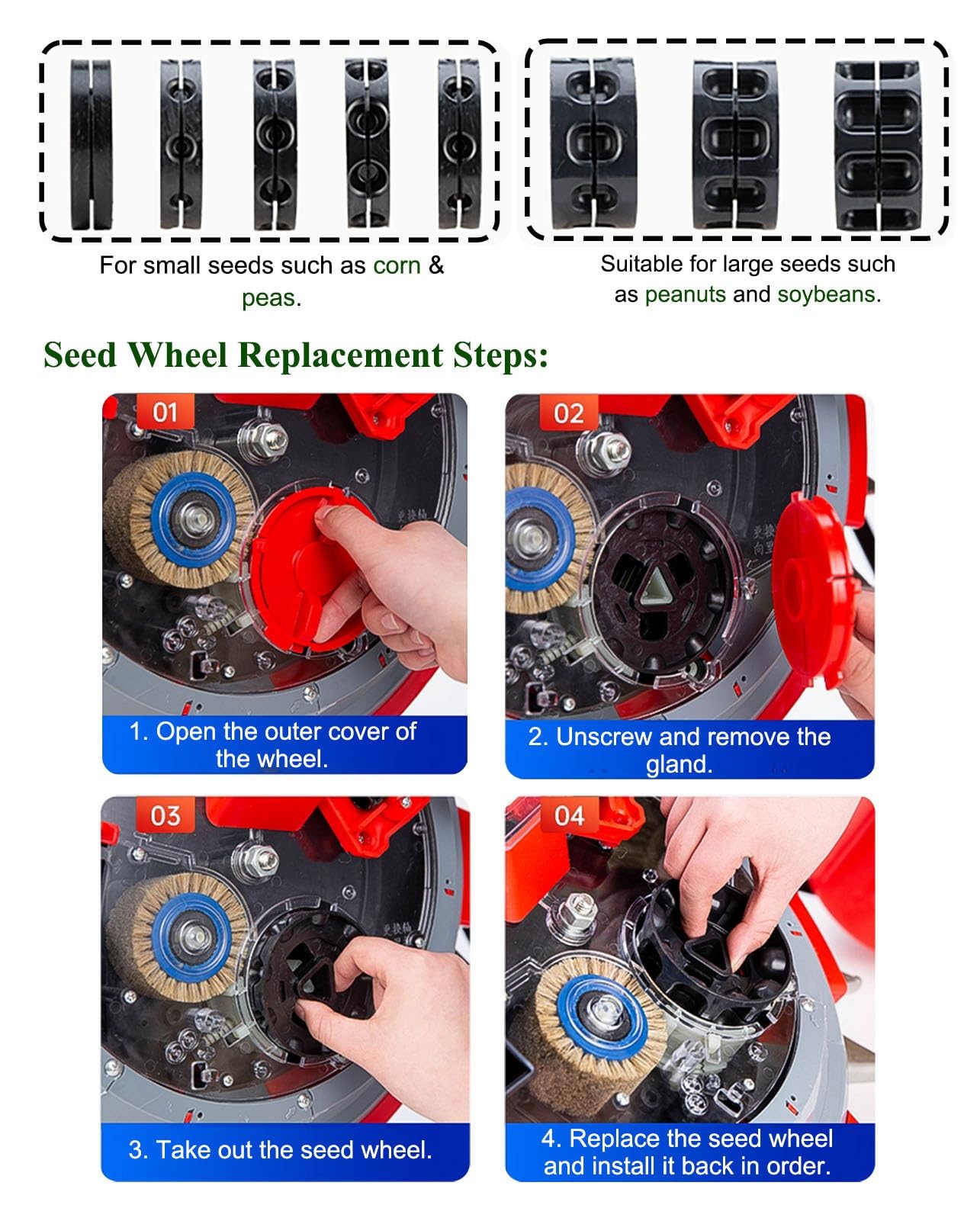 For small seeds such as corn & peas.

Suitable for large seeds such as peanuts and soybeans.

Seed Wheel Replacement Steps:

01

1. Open the outer cover of the wheel.

02

2. Unscrew and remove the gland.

03

3. Take out the seed wheel.

04

4. Replace the seed wheel and install it back in order.