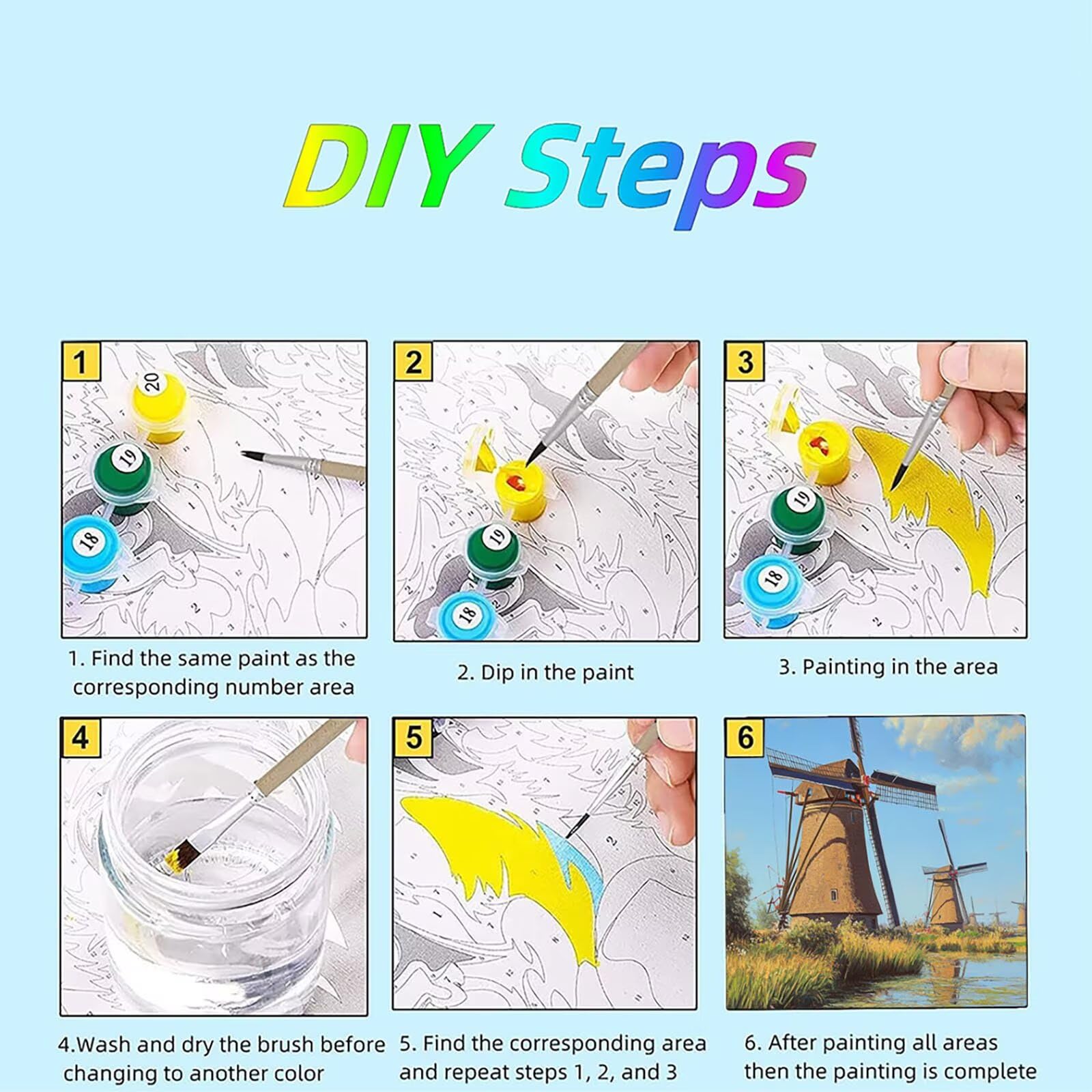 DIY Steps

1

20

19

18

1. Find the same paint as the corresponding number area

2

19

18

2. Dip in the paint

3

19

18

3. Painting in the area

4

4.Wash and dry the brush before changing to another color

5

5. Find the corresponding area and repeat steps 1, 2, and 3

6

6. After painting all areas then the painting is complete