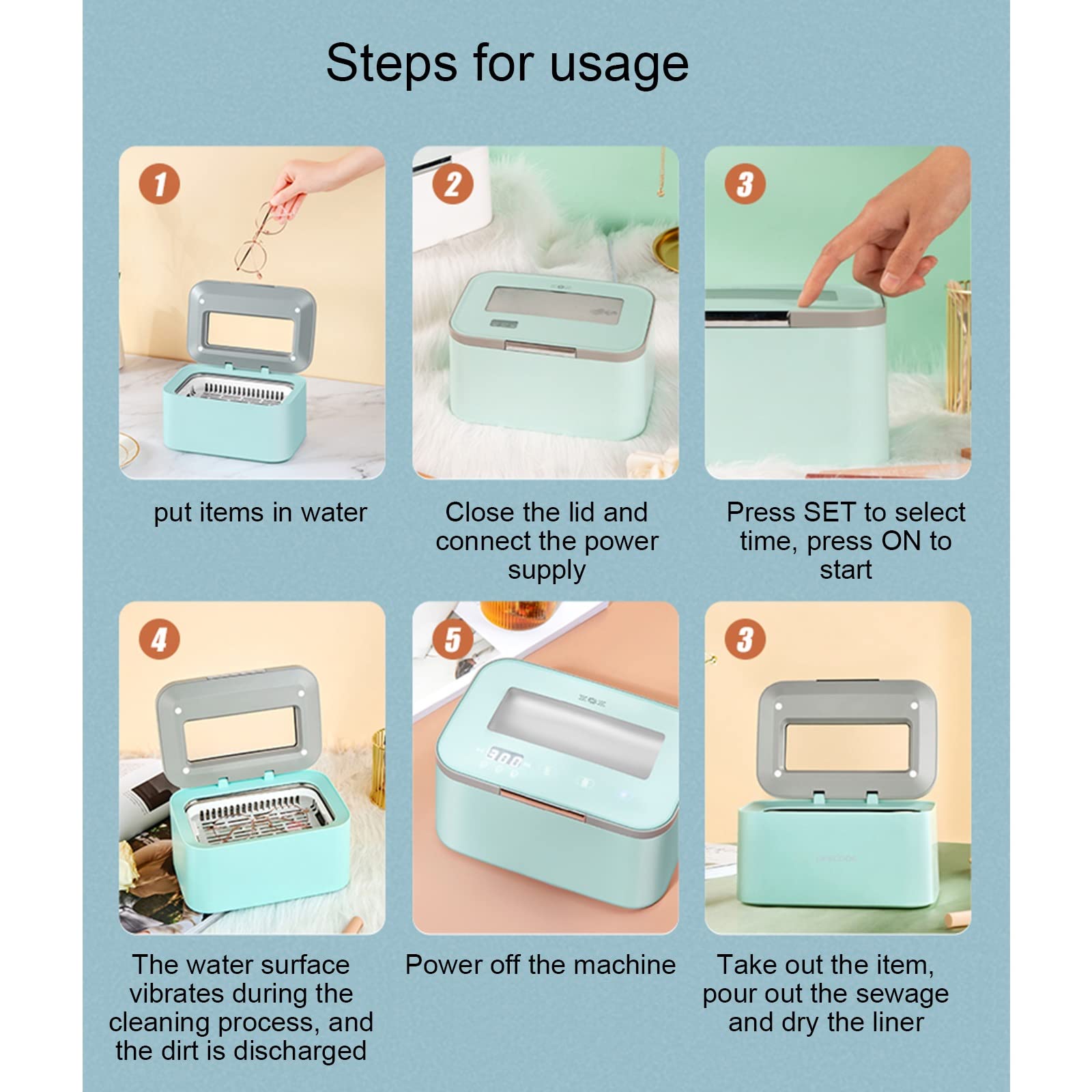 Steps for usage

1

put items in water

2

Close the lid and connect the power supply

3

Press SET to select time, press ON to start

4

The water surface vibrates during the cleaning process, and the dirt is discharged

5

300

Power off the machine

3

Take out the item, pour out the sewage and dry the liner