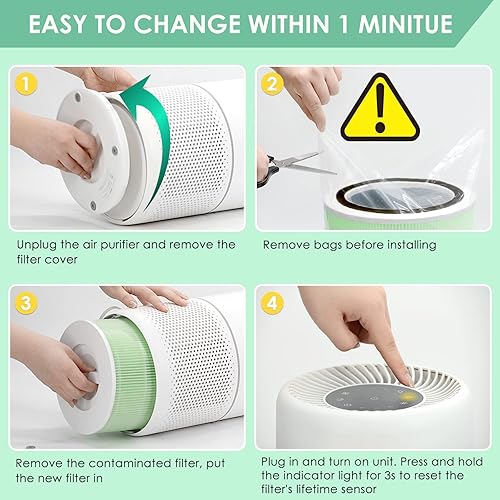 EASY TO CHANGE WITHIN 1 MINITUE

1

Unplug the air purifier and remove the filter cover

2

Remove bags before installing

3

Remove the contaminated filter, put the new filter in

4

Plug in and turn on unit. Press and hold the indicator light for 3s to reset the filter's lifetime sensor