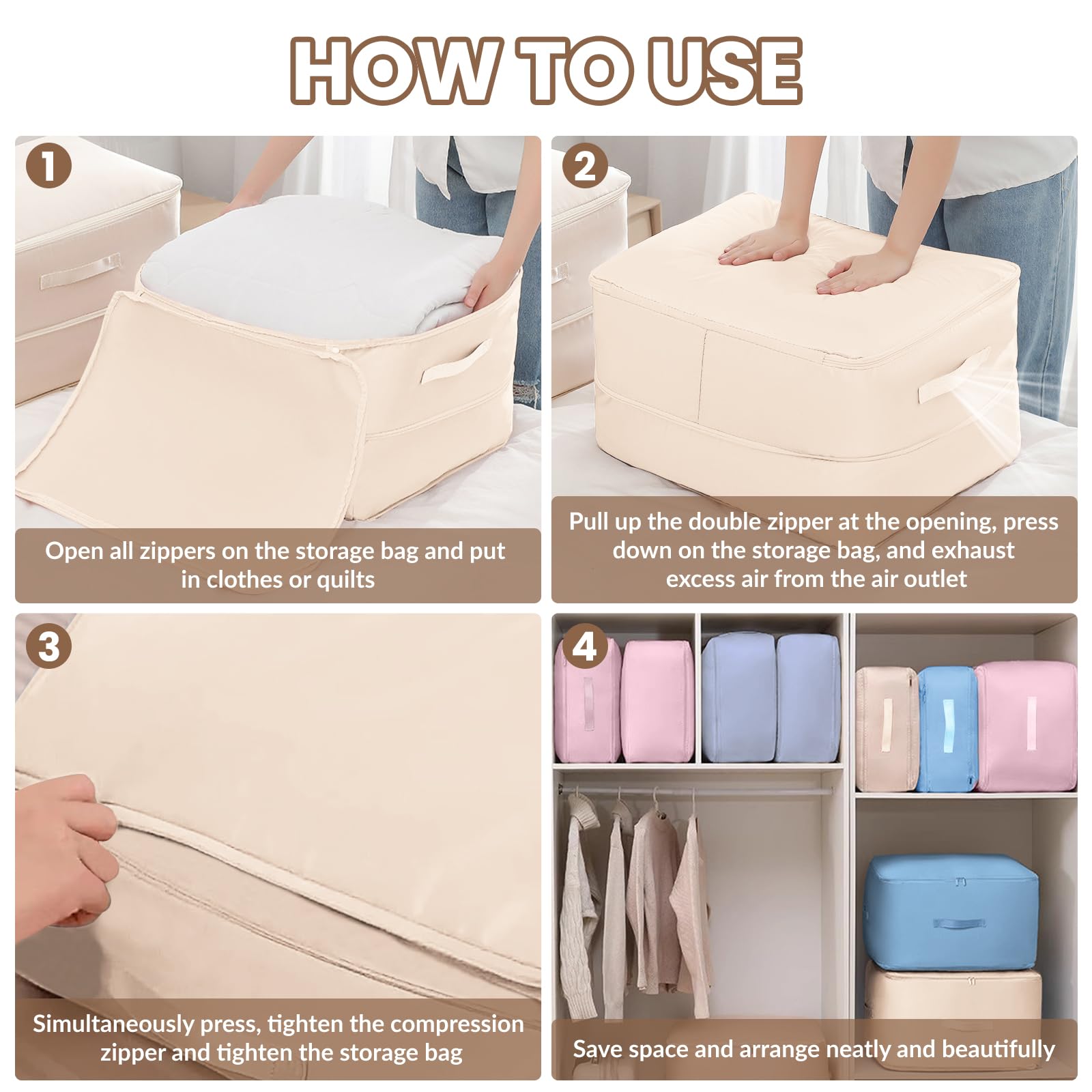 HOW TO USE

1

Open all zippers on the storage bag and put in clothes or quilts

2

Pull up the double zipper at the opening, press down on the storage bag, and exhaust excess air from the air outlet

3

Simultaneously press, tighten the compression zipper and tighten the storage bag

4

Save space and arrange neatly and beautifully