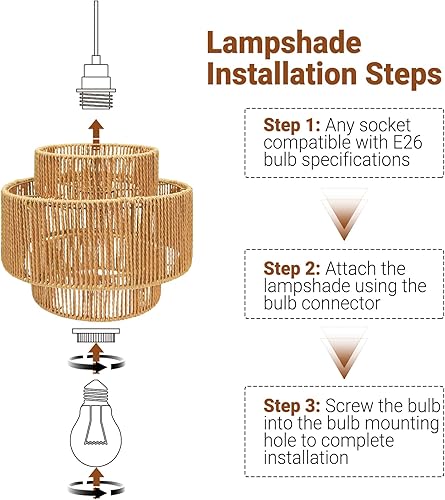 Lampshade Installation Steps

Step 1: Any socket compatible with E26 bulb specifications

Step 2: Attach the lampshade using the bulb connector

Step 3: Screw the bulb into the bulb mounting hole to complete installation