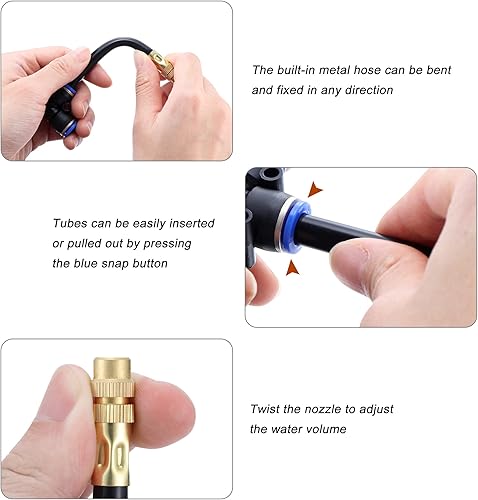 The built-in metal hose can be bent and fixed in any direction

Tubes can be easily inserted or pulled out by pressing the blue snap button

Twist the nozzle to adjust the water volume