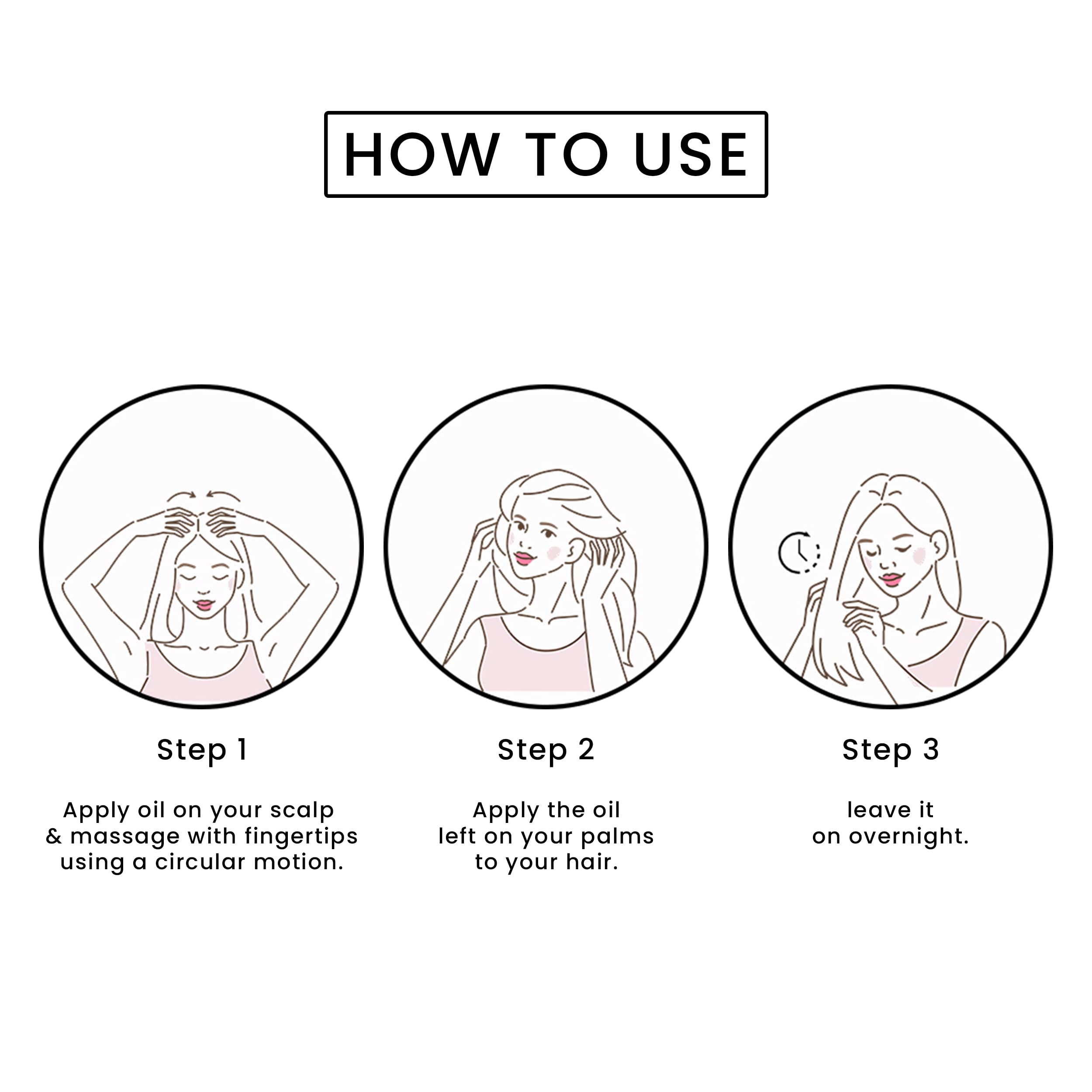 HOW TO USE

Step 1

Apply oil on your scalp & massage with fingertips using a circular motion.

Step 2

Apply the oil left on your palms to your hair.

Step 3

leave it on overnight.