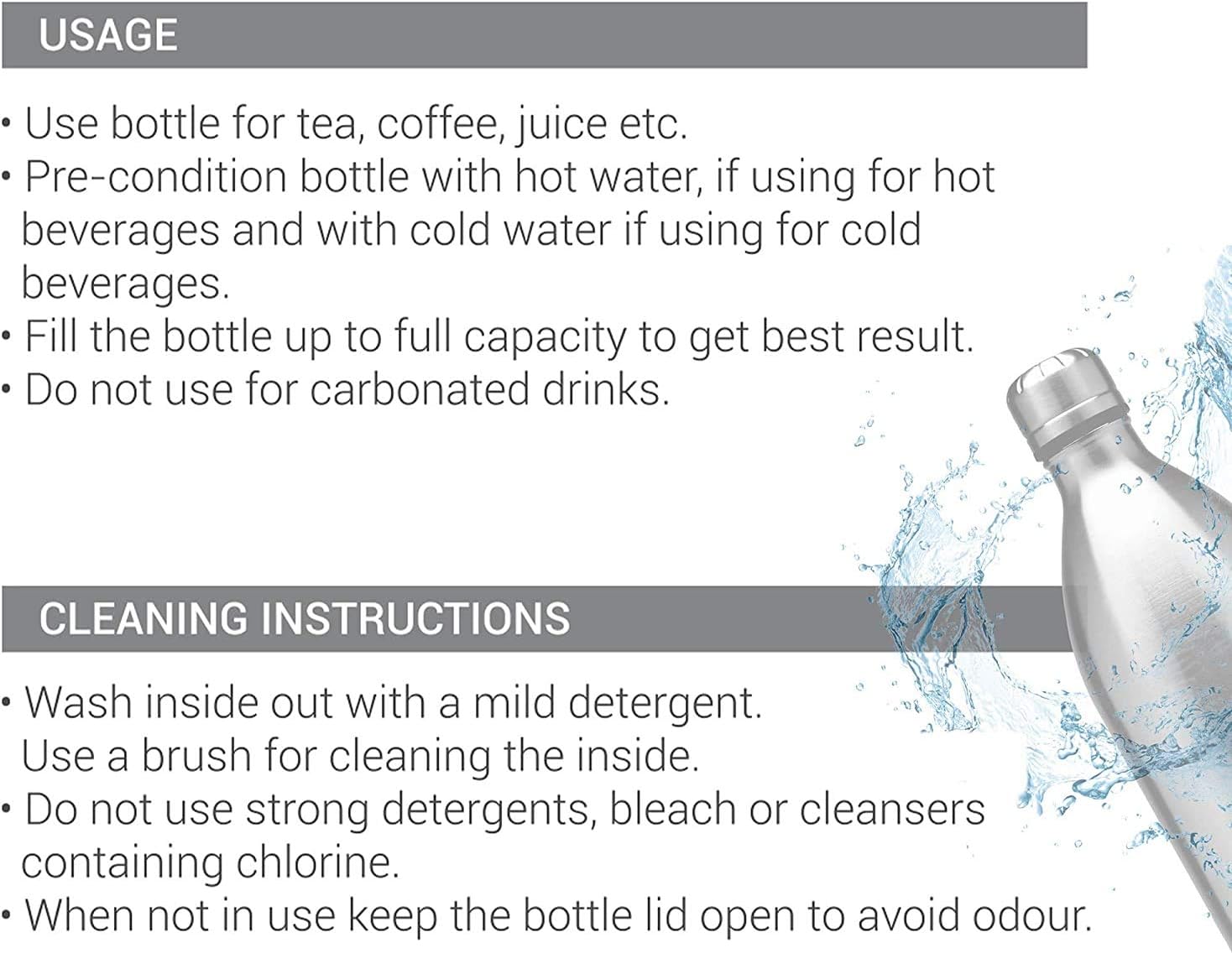 USAGE

• Use bottle for tea, coffee, juice etc.
• Pre-condition bottle with hot water, if using for hot beverages and with cold water if using for cold beverages.
• Fill the bottle up to full capacity to get best result.
• Do not use for carbonated drinks.

CLEANING INSTRUCTIONS

• Wash inside out with a mild detergent.
Use a brush for cleaning the inside.
• Do not use strong detergents, bleach or cleansers containing chlorine.
• When not in use keep the bottle lid open to avoid odour.