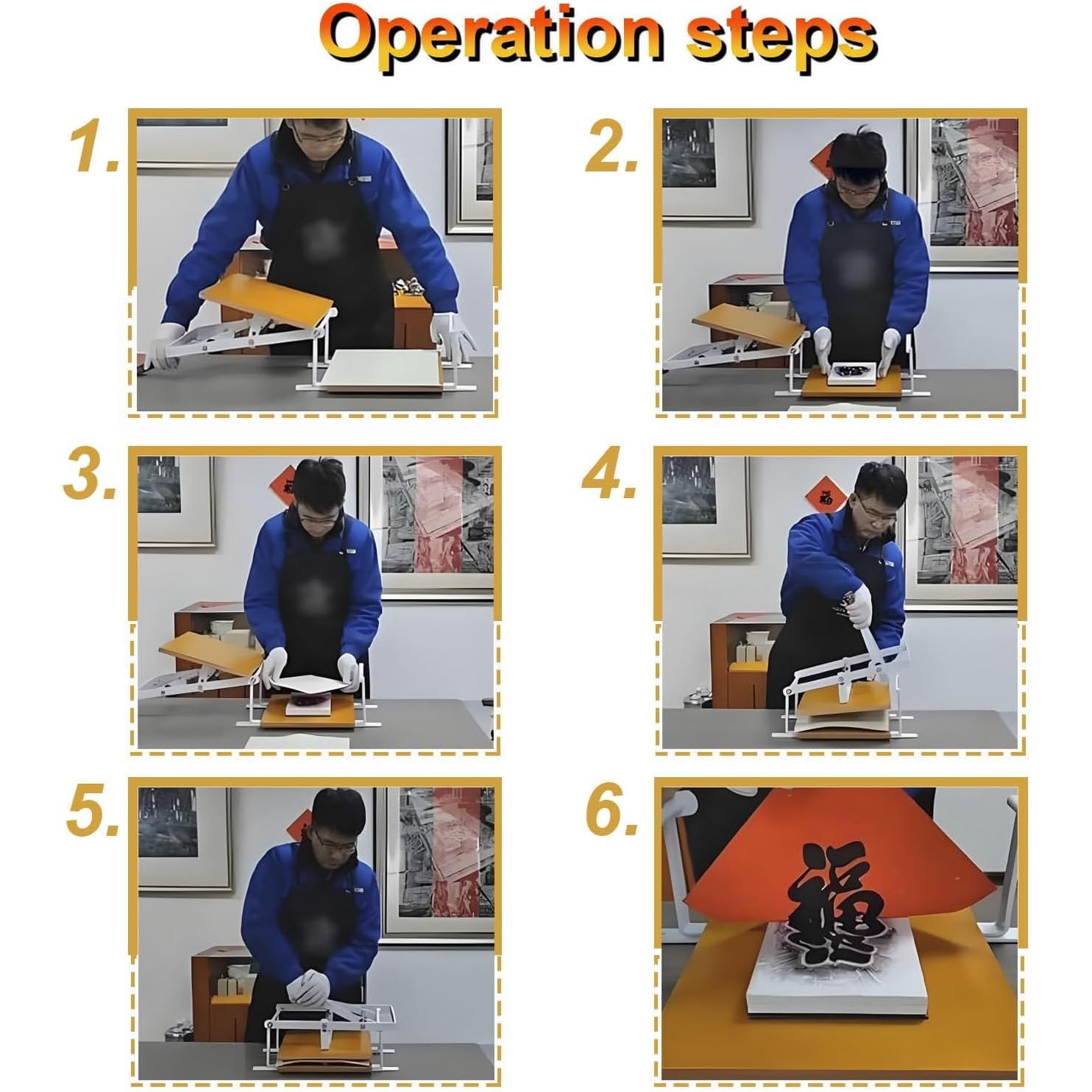 Operation steps

1.

2.

3.

4.

5.

6.

福