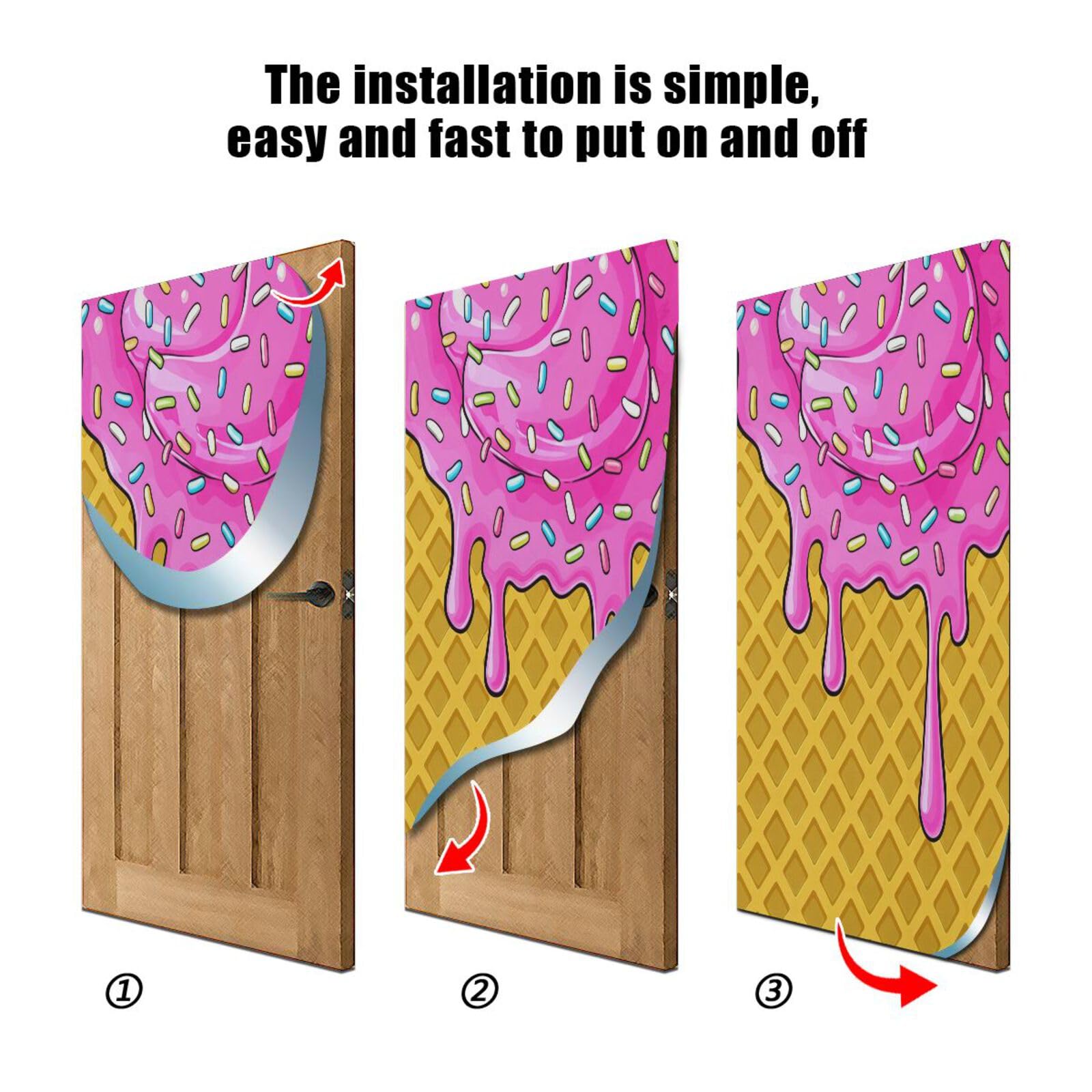 The installation is simple, easy and fast to put on and off

①

②

③