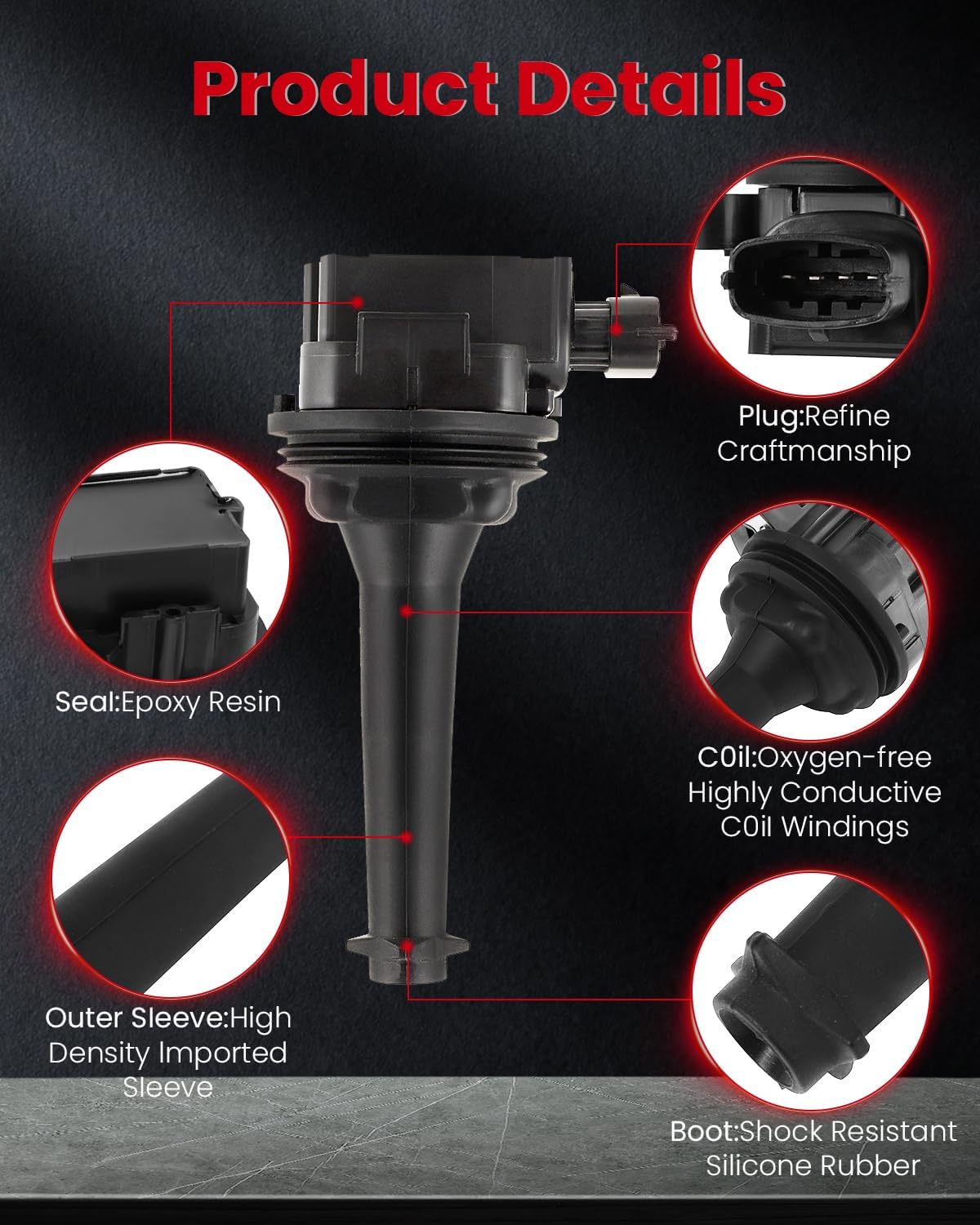 Product Details

Plug:Refine Craftmanship

Seal:Epoxy Resin

C0il:Oxygen-free Highly Conductive C0il Windings

Outer Sleeve:High Density Imported Sleeve

Boot:Shock Resistant Silicone Rubber