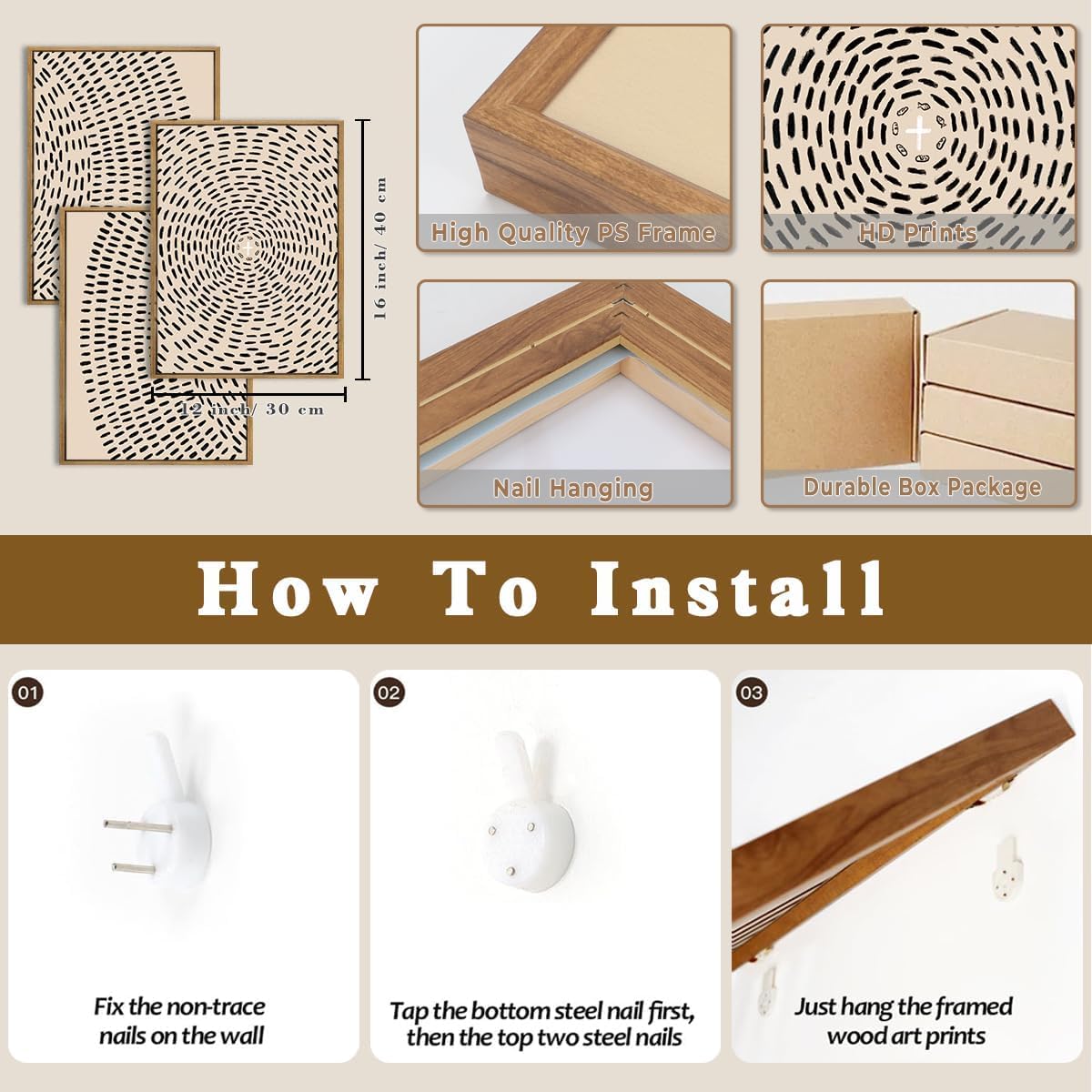 16 inch/ 40 cm

12 inch/ 30 cm

High Quality PS Frame

HD Prints

Nail Hanging

Durable Box Package

How To Install

01

Fix the non-trace nails on the wall

02

Tap the bottom steel nail first, then the top two steel nails

03

Just hang the framed wood art prints