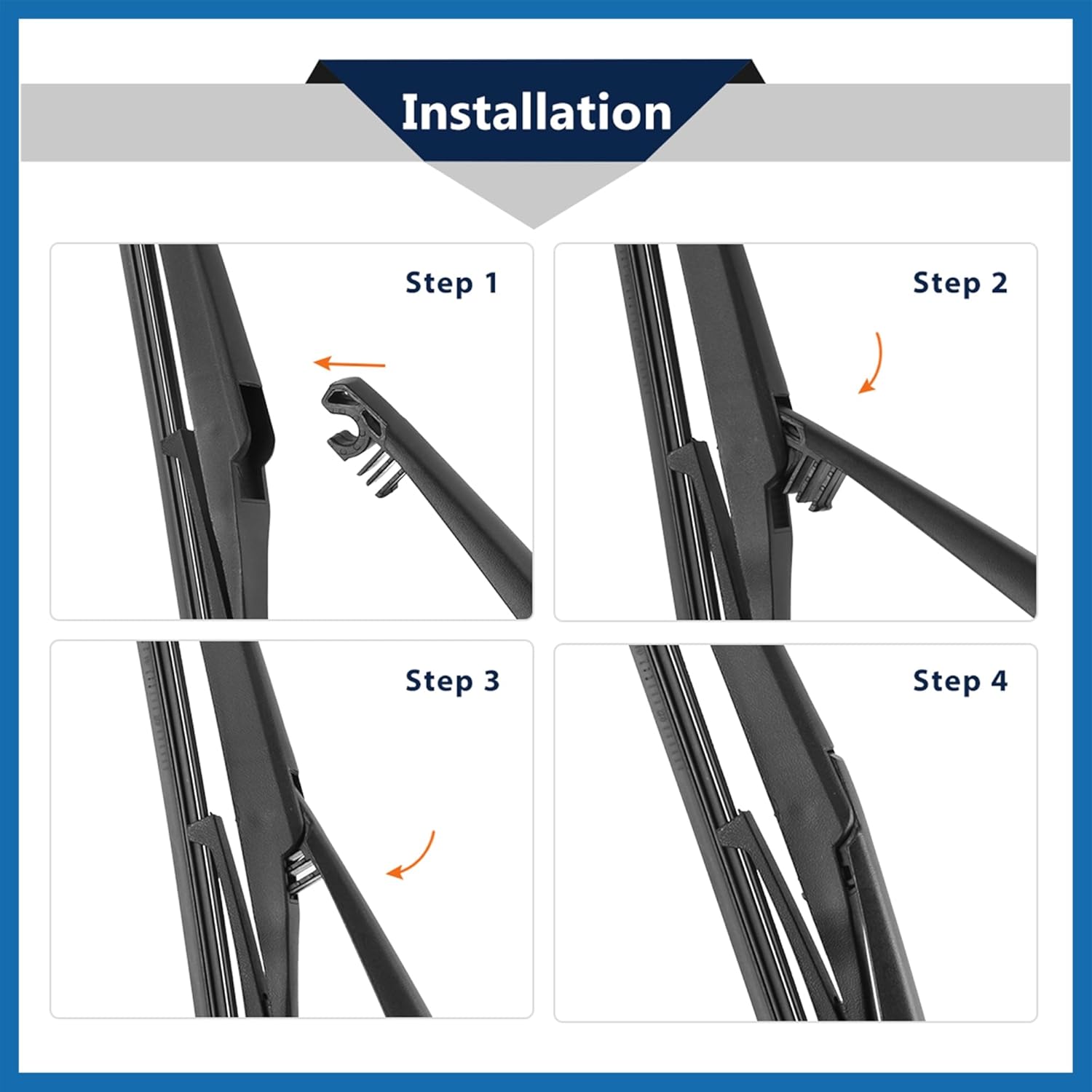 Installation

Step 1

Step 2

Step 3

Step 4