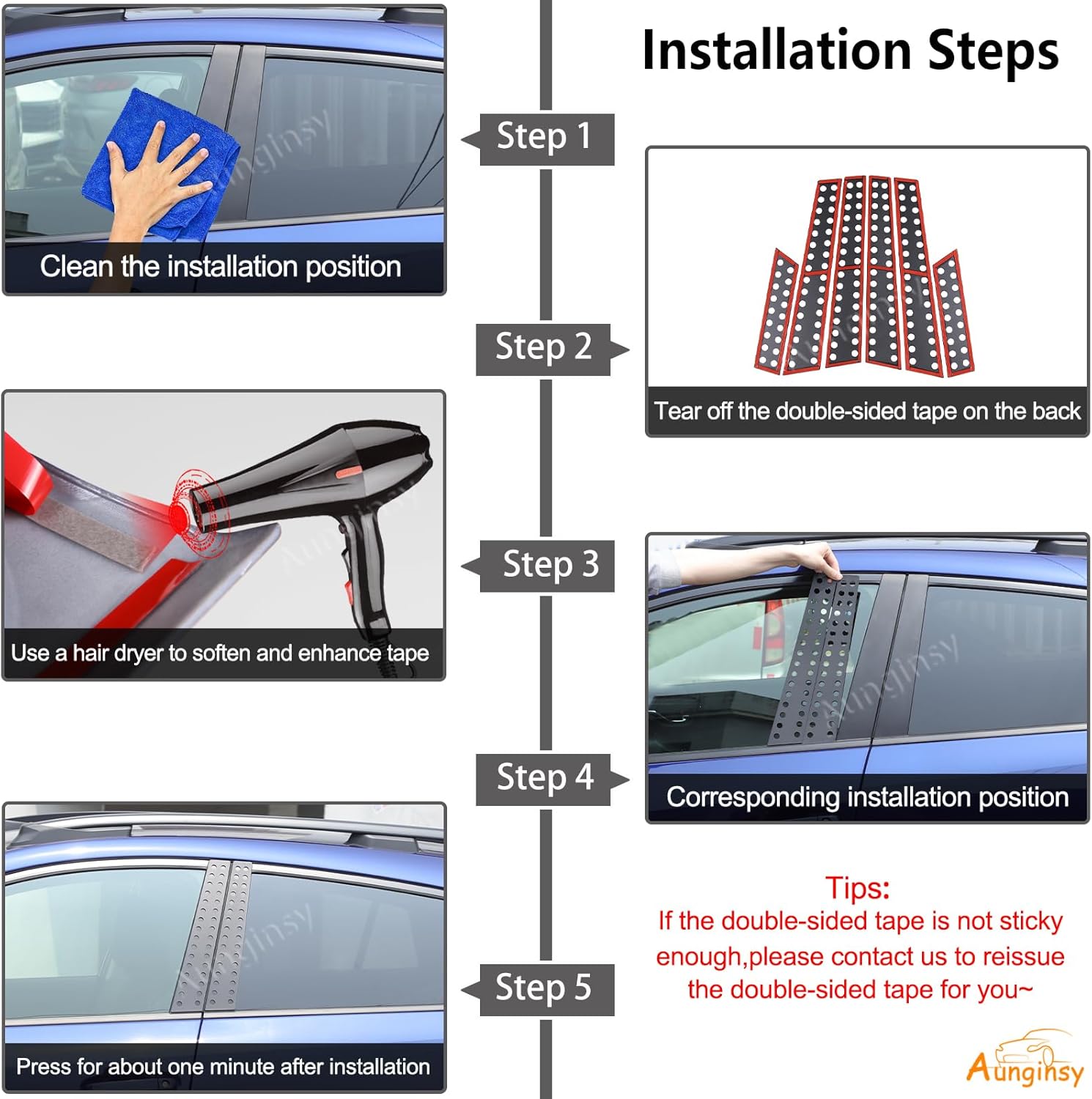 Installation Steps

Step 1

Clean the installation position

Step 2

Tear off the double-sided tape on the back

Step 3

Use a hair dryer to soften and enhance tape

Step 4

Corresponding installation position

Step 5

Press for about one minute after installation

Tips:
If the double-sided tape is not sticky enough,please contact us to reissue the double-sided tape for you~

Aunginsy