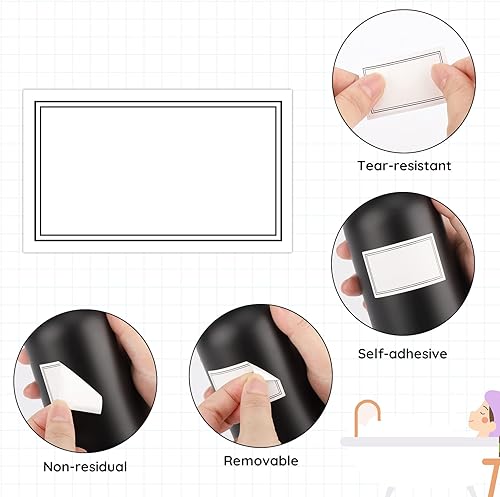 Tear-resistant

Self-adhesive

Non-residual

Removable