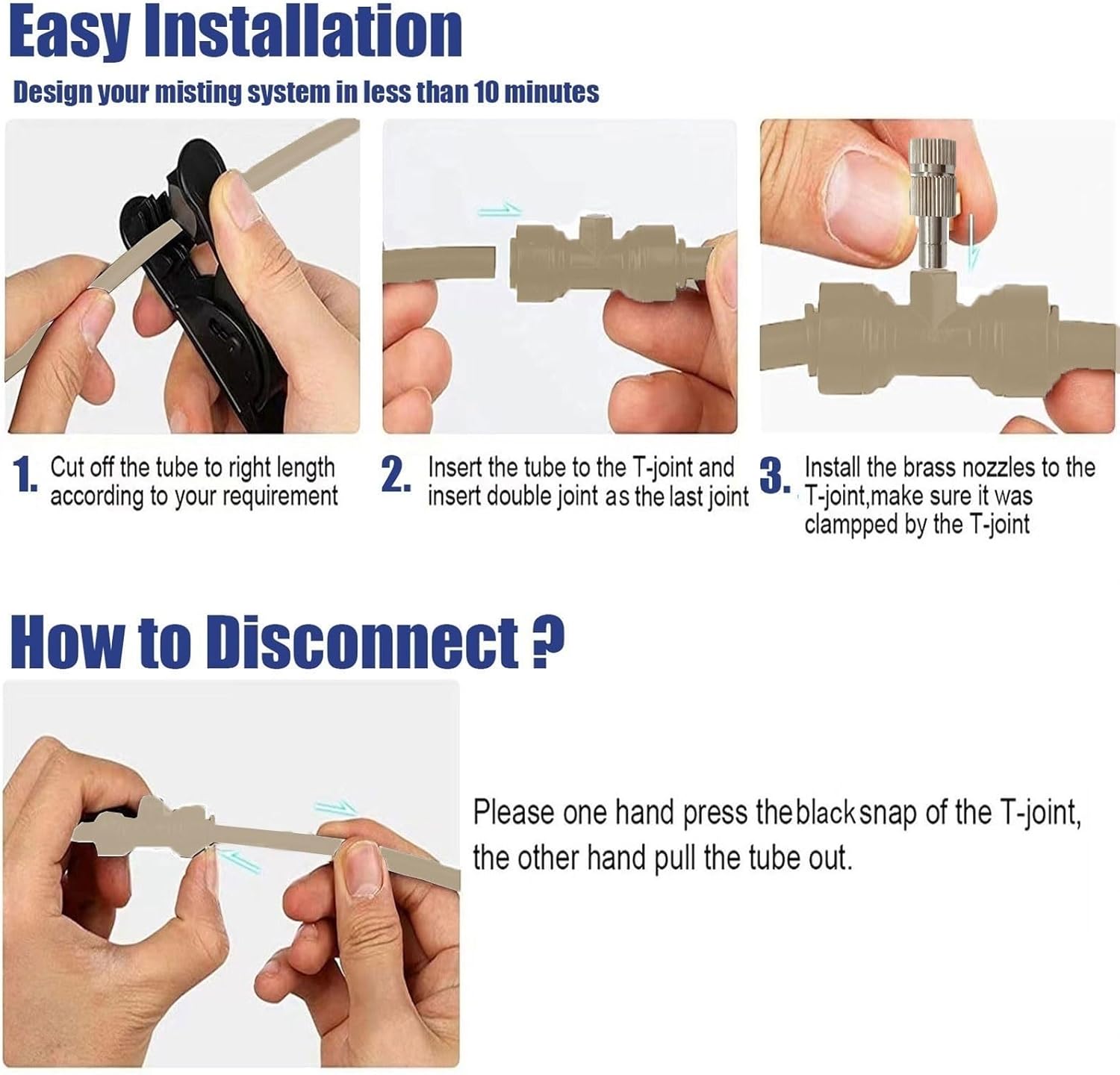 Easy Installation

Design your misting system in less than 10 minutes

1. Cut off the tube to right length according to your requirement

2. Insert the tube to the T-joint and insert double joint as the last joint

3. Install the brass nozzles to the T-joint,make sure it was clampped by the T-joint

How to Disconnect ?

Please one hand press the black snap of the T-joint, the other hand pull the tube out.