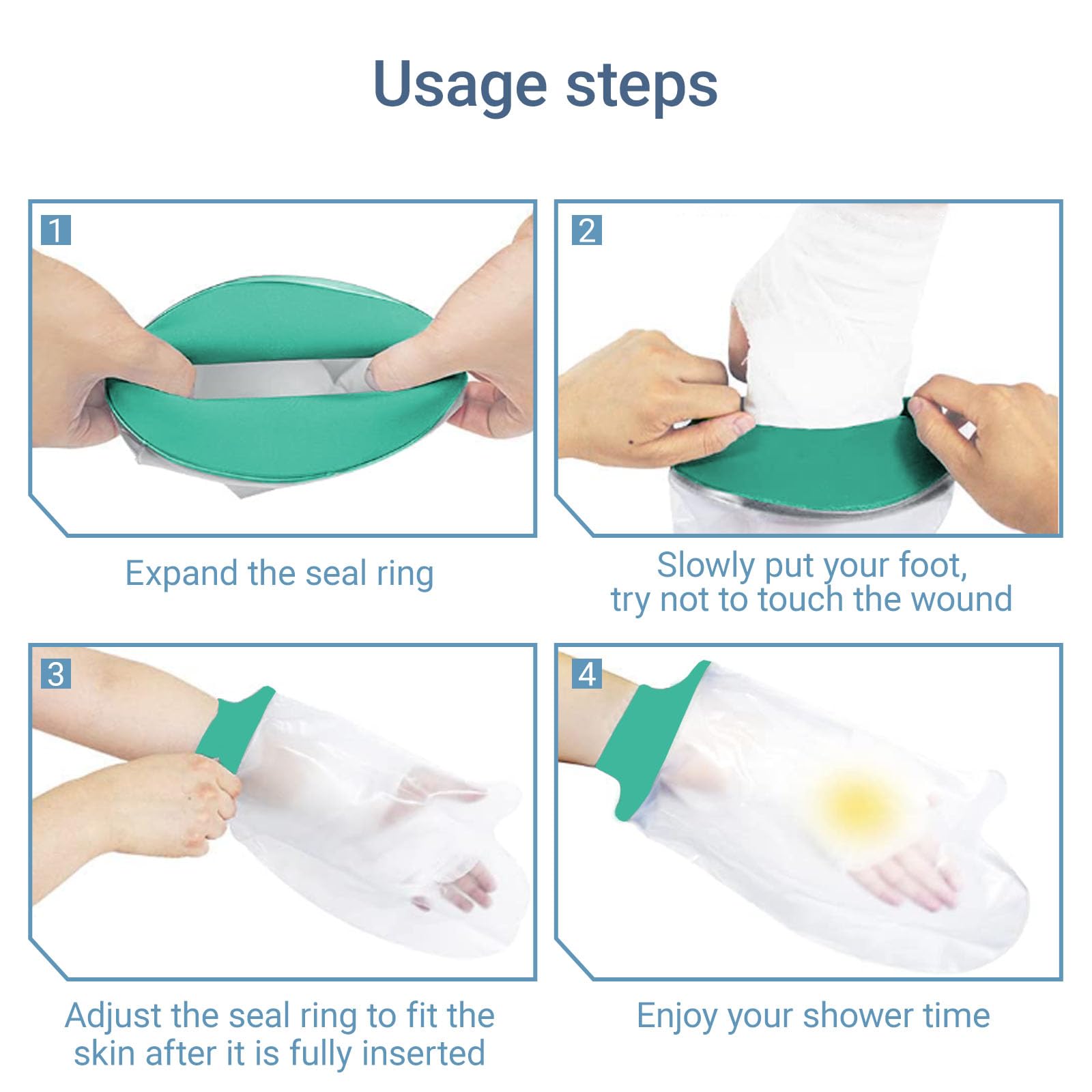 Usage steps

1

Expand the seal ring

2

Slowly put your foot, try not to touch the wound

3

Adjust the seal ring to fit the skin after it is fully inserted

4

Enjoy your shower time