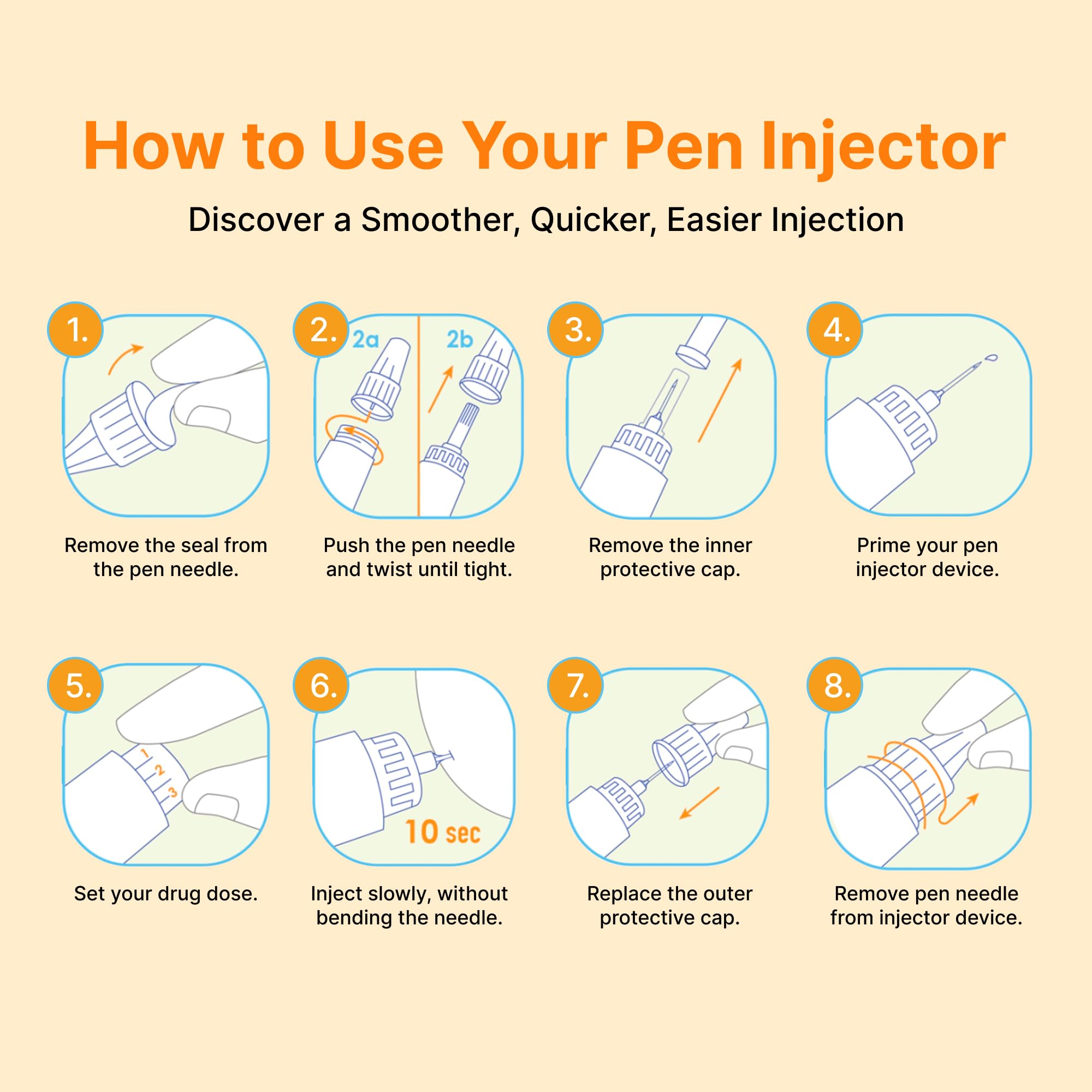 How to Use Your Pen Injector

Discover a Smoother, Quicker, Easier Injection

1.

Remove the seal from the pen needle.

2.

2a

2b

Push the pen needle and twist until tight.

3.

Remove the inner protective cap.

4.

Prime your pen injector device.

5.

1
2
3

Set your drug dose.

6.

10 sec

Inject slowly, without bending the needle.

7.

Replace the outer protective cap.

8.

Remove pen needle from injector device.