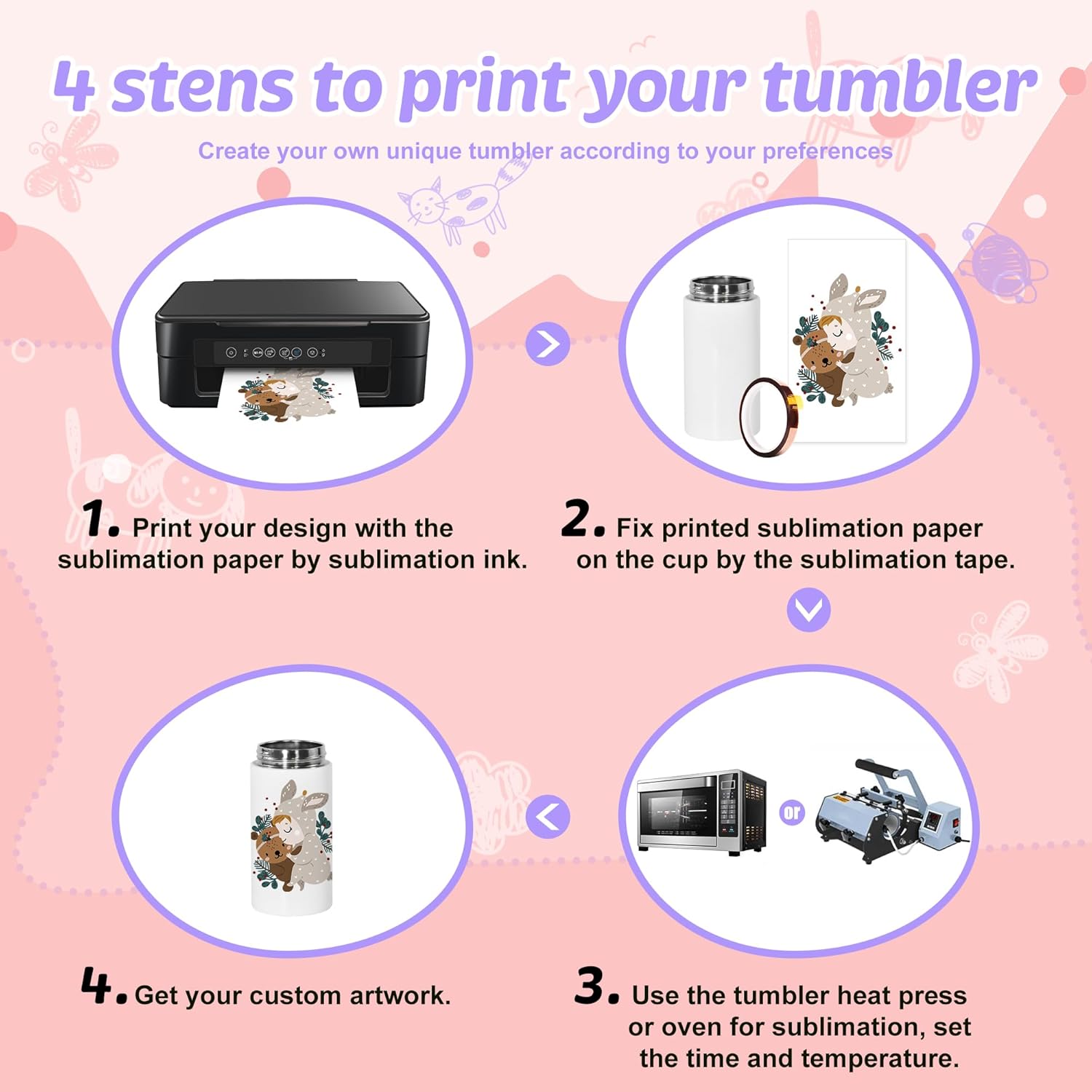 4 stens to print your tumbler

Create your own unique tumbler according to your preferences

1. Print your design with the sublimation paper by sublimation ink.

2. Fix printed sublimation paper on the cup by the sublimation tape.

or

4. Get your custom artwork.

3. Use the tumbler heat press or oven for sublimation, set the time and temperature.