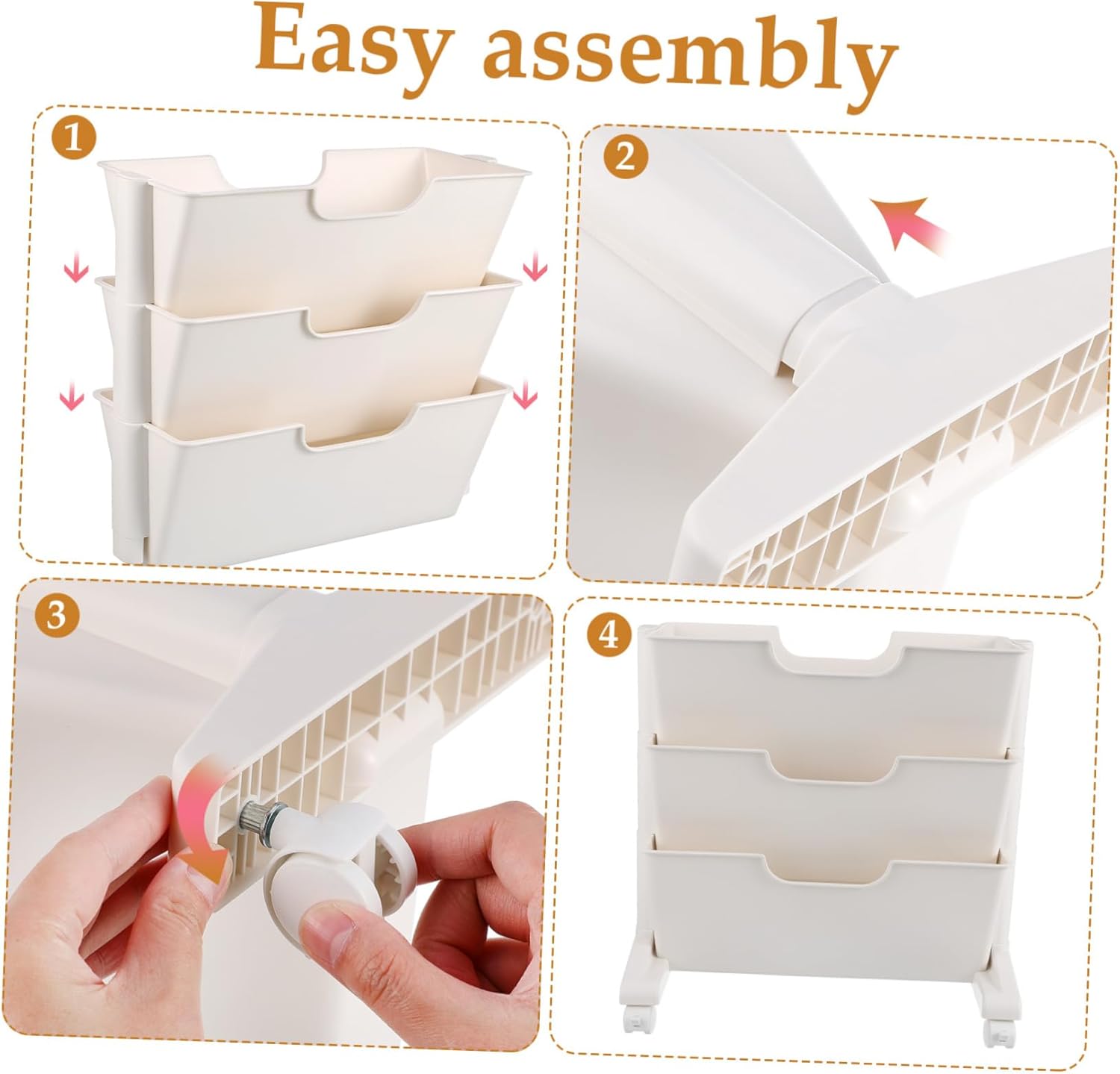 Easy assembly

1

2

3

4