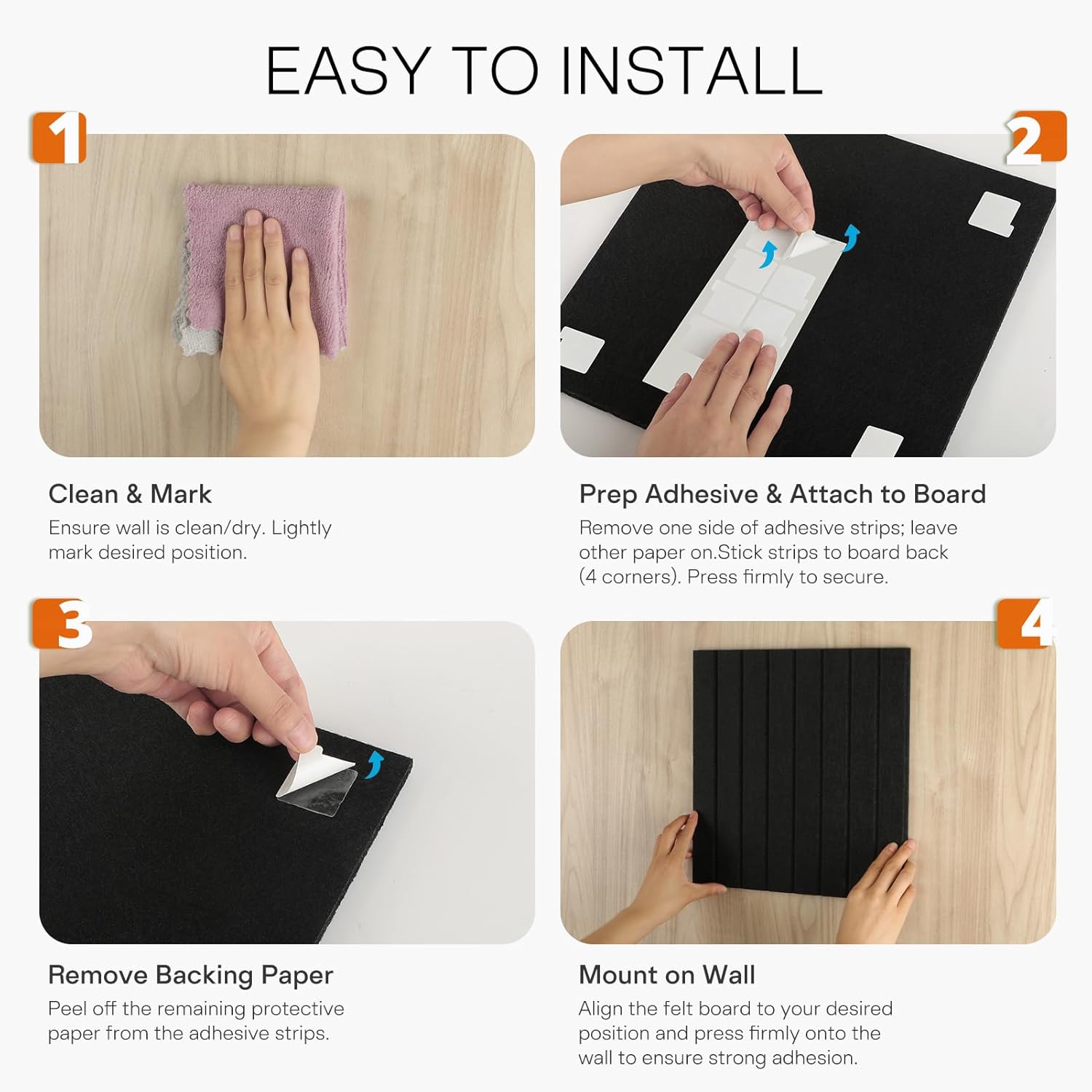 EASY TO INSTALL

1

Clean & Mark
Ensure wall is clean/dry. Lightly mark desired position.

2

Prep Adhesive & Attach to Board
Remove one side of adhesive strips; leave other paper on.Stick strips to board back (4 corners). Press firmly to secure.

3

Remove Backing Paper
Peel off the remaining protective paper from the adhesive strips.

4

Mount on Wall
Align the felt board to your desired position and press firmly onto the wall to ensure strong adhesion.