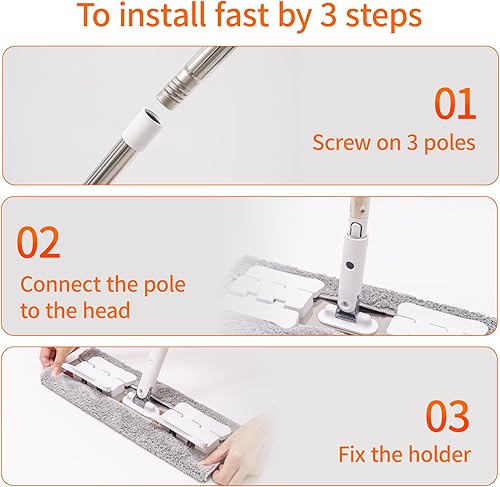 To install fast by 3 steps

01
Screw on 3 poles

02
Connect the pole to the head

03
Fix the holder