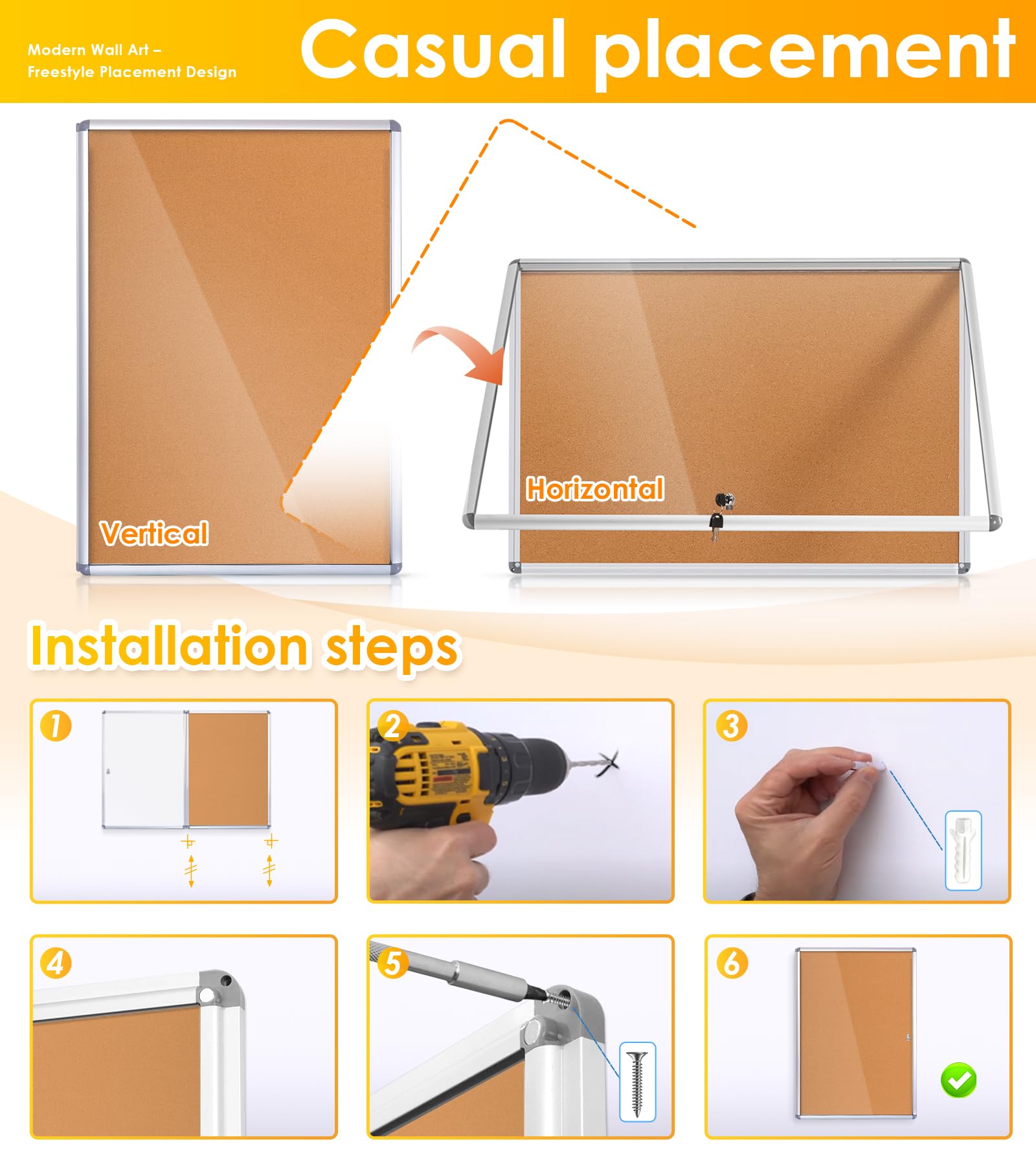 Modern Wall Art –
Freestyle Placement Design

Casual placement

Vertical

Horizontal

Installation steps

1

2

3

4

5

6