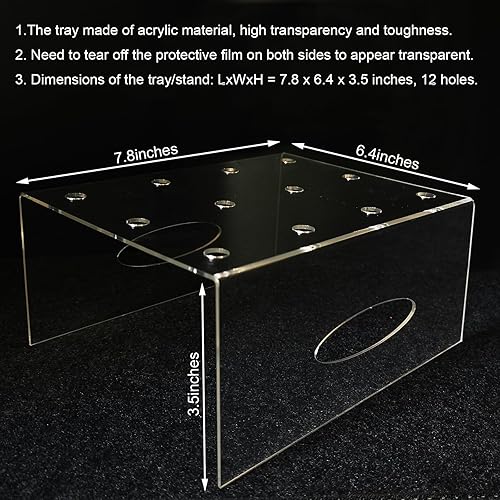 1.The tray made of acrylic material, high transparency and toughness.

2. Need to tear off the protective film on both sides to appear transparent.

3. Dimensions of the tray/stand: LxWxH = 7.8 x 6.4 x 3.5 inches, 12 holes.

7.8inches

6.4inches

3.5inches