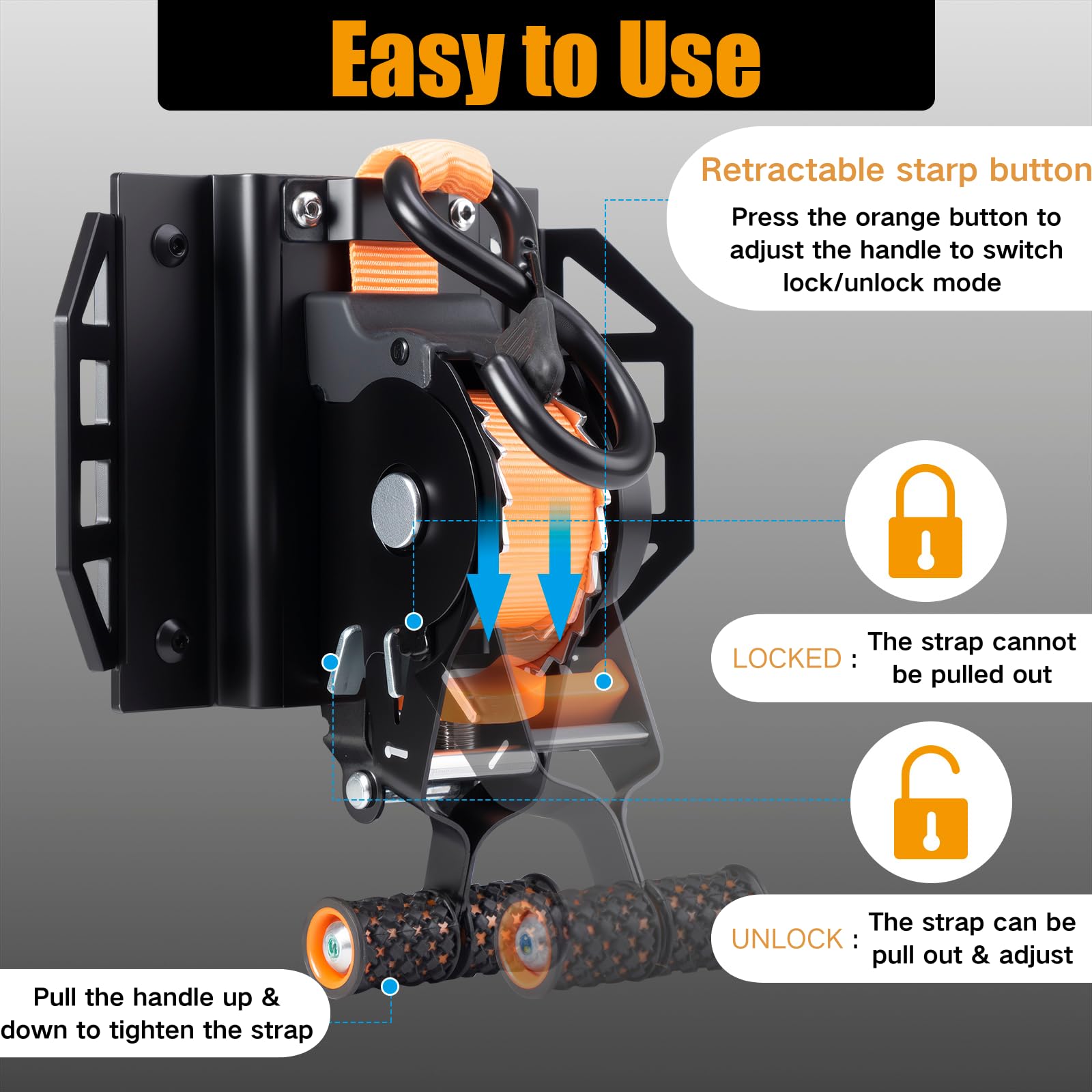 Easy to Use

Retractable starp button

Press the orange button to adjust the handle to switch lock/unlock mode

LOCKED : The strap cannot be pulled out

UNLOCK : The strap can be pull out & adjust

Pull the handle up & down to tighten the strap